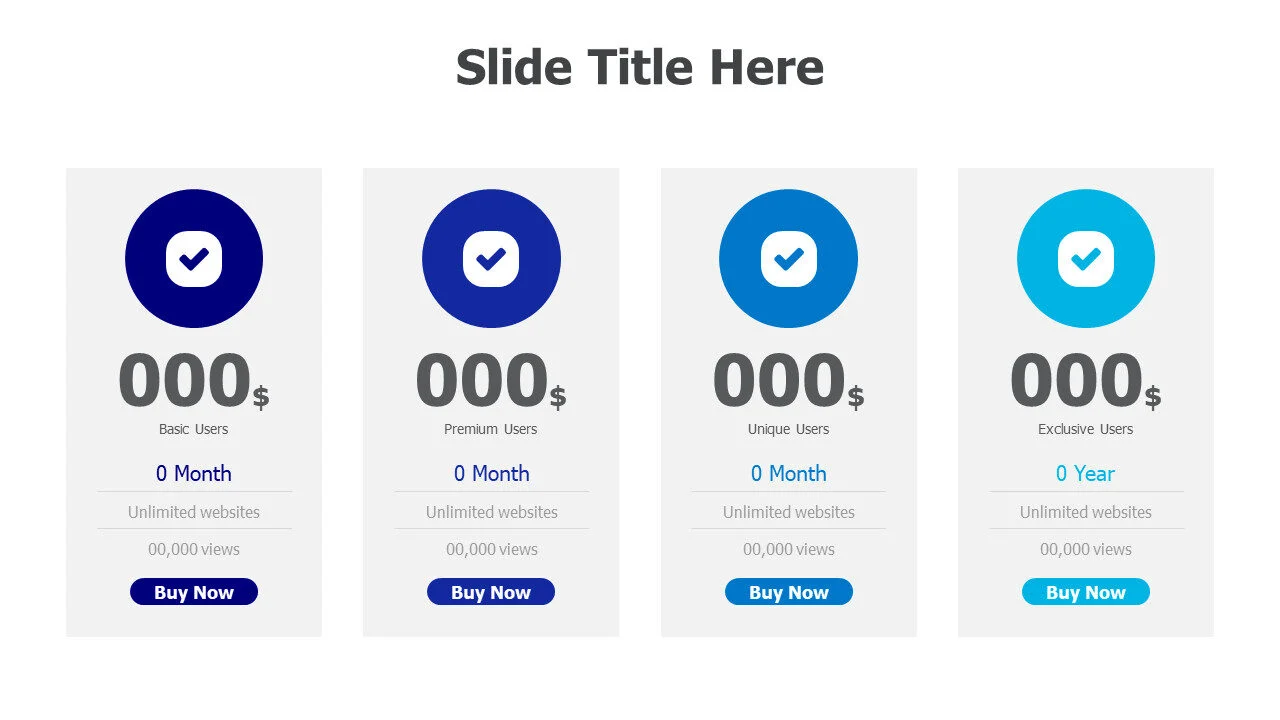 Slide Title Here

000$
Basic Users
0 Month
Unlimited websites
00,000 views
Buy Now

000$
Premium Users
0 Month
Unlimited websites
00,000 views
Buy Now

000$
Unique Users
0 Month
Unlimited websites
00,000 views
Buy Now

000$
Exclusive Users
0 Year
Unlimited websites
00,000 views
Buy Now