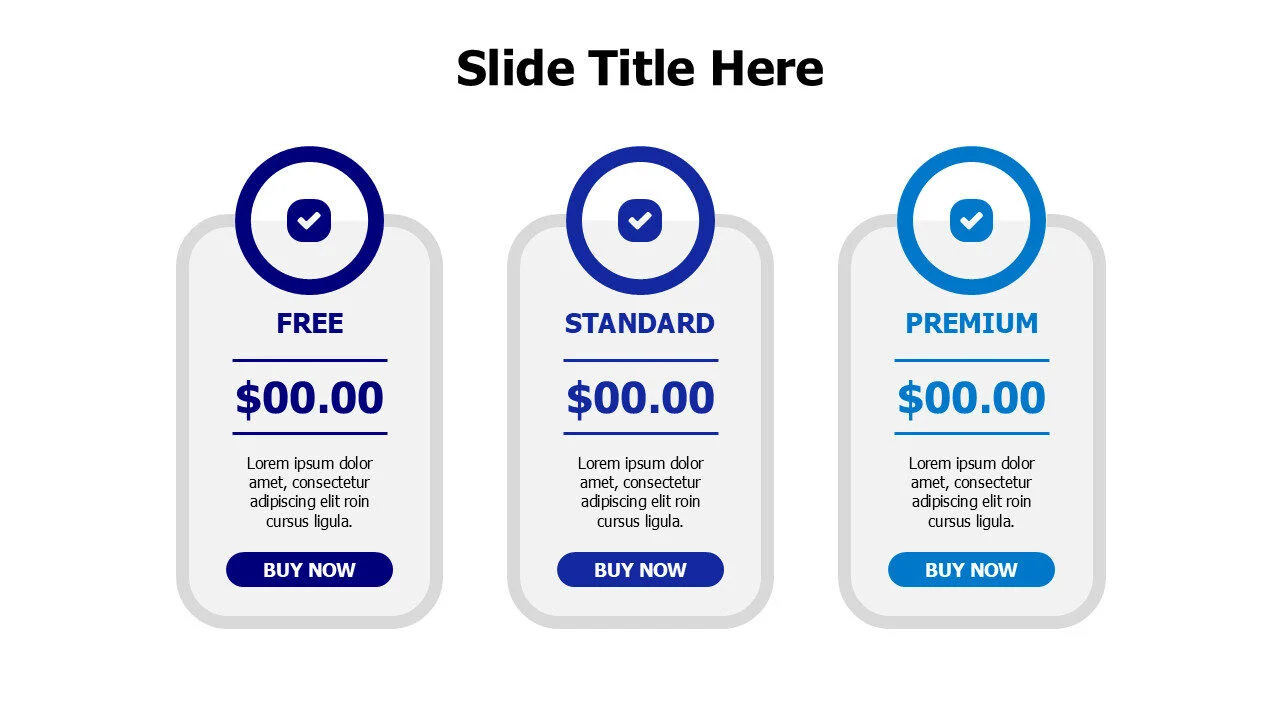 Slide Title Here

FREE

$00.00

Lorem ipsum dolor amet, consectetur adipiscing elit roin cursus ligula.

BUY NOW

STANDARD

$00.00

Lorem ipsum dolor amet, consectetur adipiscing elit roin cursus ligula.

BUY NOW

PREMIUM

$00.00

Lorem ipsum dolor amet, consectetur adipiscing elit roin cursus ligula.

BUY NOW