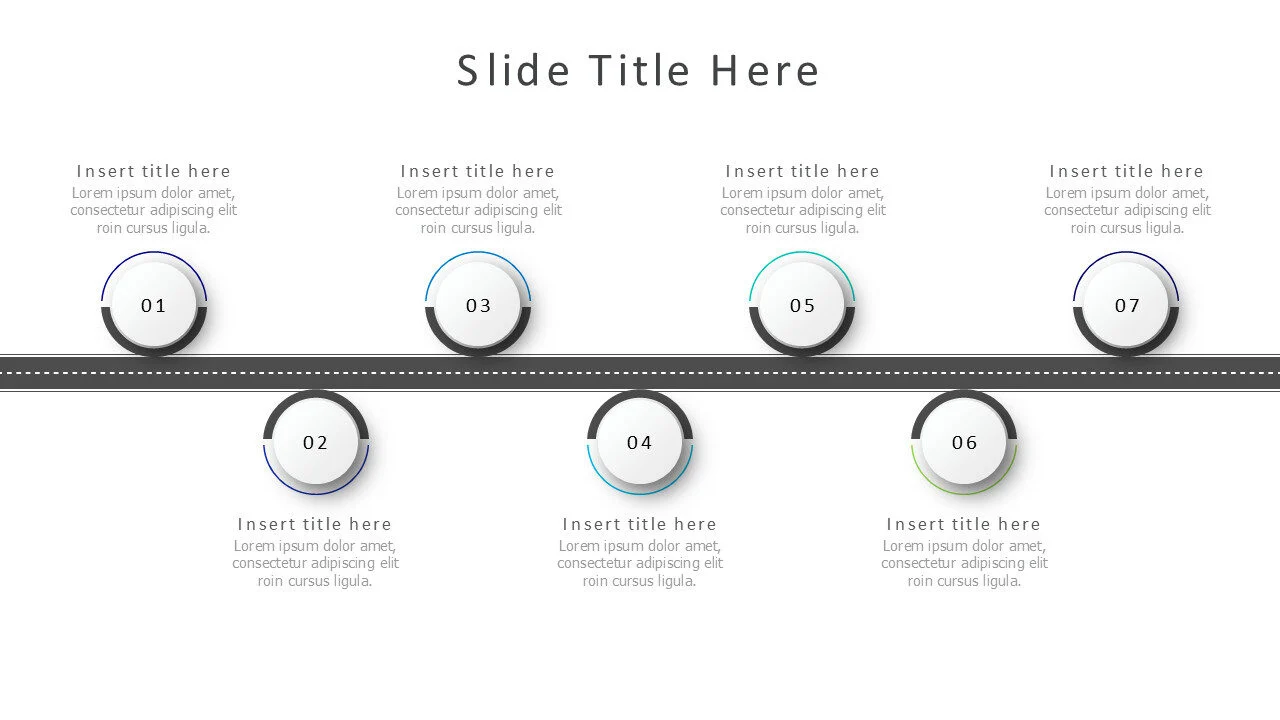 Slide Title Here

Insert title here
Lorem ipsum dolor amet, consectetur adipiscing elit roin cursus ligula.

01

Insert title here
Lorem ipsum dolor amet, consectetur adipiscing elit roin cursus ligula.

03

Insert title here
Lorem ipsum dolor amet, consectetur adipiscing elit roin cursus ligula.

05

Insert title here
Lorem ipsum dolor amet, consectetur adipiscing elit roin cursus ligula.

07

02

Insert title here
Lorem ipsum dolor amet, consectetur adipiscing elit roin cursus ligula.

04

Insert title here
Lorem ipsum dolor amet, consectetur adipiscing elit roin cursus ligula.

06

Insert title here
Lorem ipsum dolor amet, consectetur adipiscing elit roin cursus ligula.