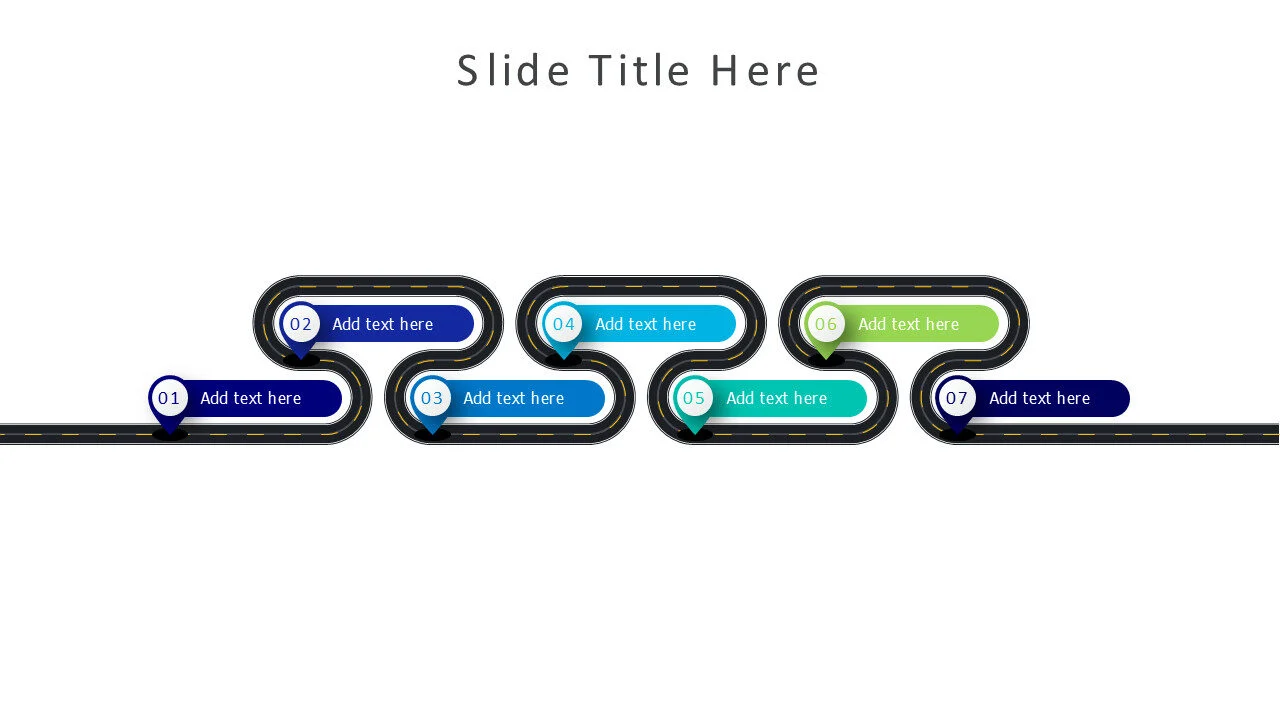 Slide Title Here

01 Add text here

02 Add text here

03 Add text here

04 Add text here

05 Add text here

06 Add text here

07 Add text here