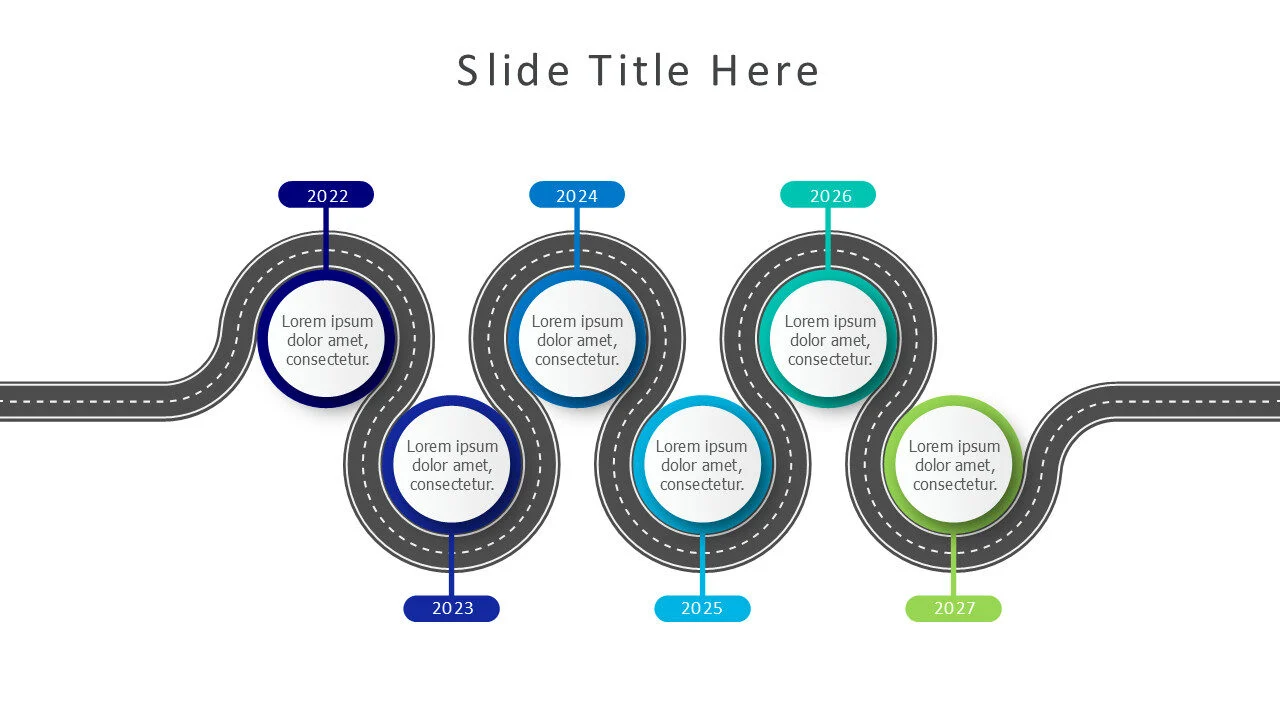 Slide Title Here

2022

Lorem ipsum dolor amet, consectetur.

2023

Lorem ipsum dolor amet, consectetur.

2024

Lorem ipsum dolor amet, consectetur.

2025

Lorem ipsum dolor amet, consectetur.

2026

Lorem ipsum dolor amet, consectetur.

2027

Lorem ipsum dolor amet, consectetur.