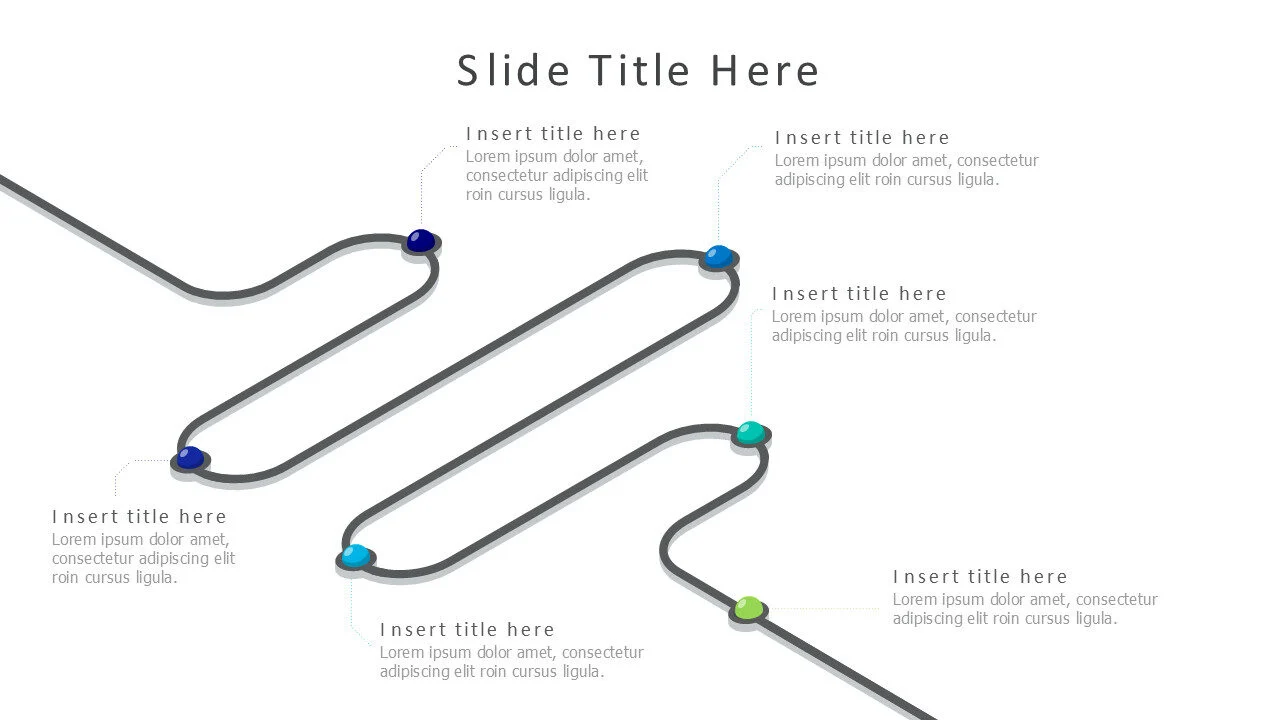 Slide Title Here

Insert title here
Lorem ipsum dolor amet, consectetur adipiscing elit roin cursus ligula.

Insert title here
Lorem ipsum dolor amet, consectetur adipiscing elit roin cursus ligula.

Insert title here
Lorem ipsum dolor amet, consectetur adipiscing elit roin cursus ligula.

Insert title here
Lorem ipsum dolor amet, consectetur adipiscing elit roin cursus ligula.

Insert title here
Lorem ipsum dolor amet, consectetur adipiscing elit roin cursus ligula.

Insert title here
Lorem ipsum dolor amet, consectetur adipiscing elit roin cursus ligula.