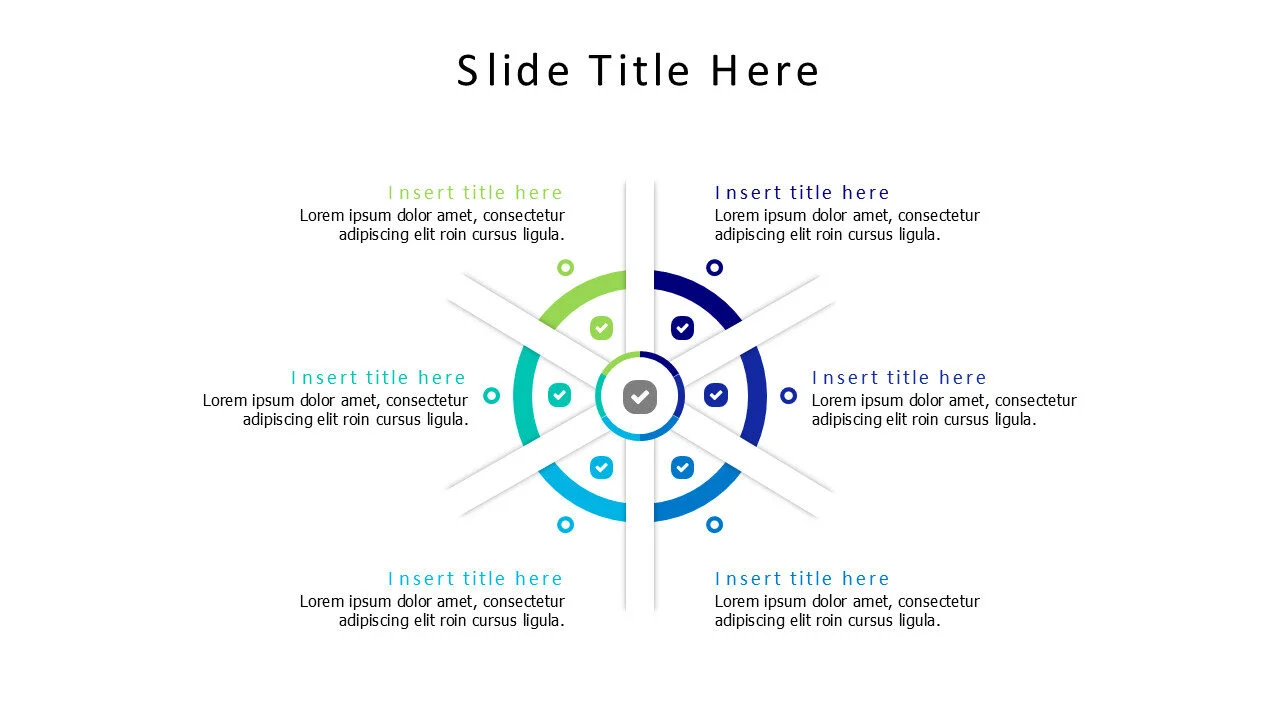 Slide Title Here

Insert title here
Lorem ipsum dolor amet, consectetur adipiscing elit roin cursus ligula.

Insert title here
Lorem ipsum dolor amet, consectetur adipiscing elit roin cursus ligula.

Insert title here
Lorem ipsum dolor amet, consectetur adipiscing elit roin cursus ligula.

Insert title here
Lorem ipsum dolor amet, consectetur adipiscing elit roin cursus ligula.

Insert title here
Lorem ipsum dolor amet, consectetur adipiscing elit roin cursus ligula.

Insert title here
Lorem ipsum dolor amet, consectetur adipiscing elit roin cursus ligula.