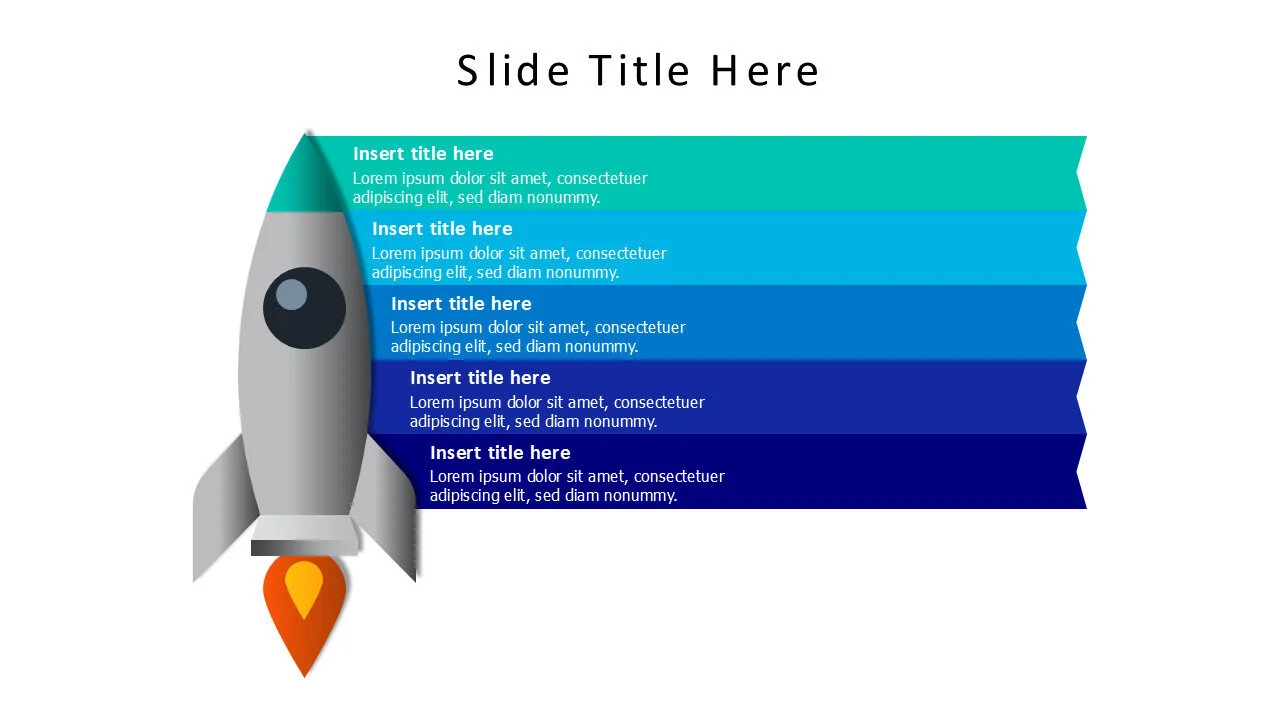 Slide Title Here

Insert title here
Lorem ipsum dolor sit amet, consectetuer adipiscing elit, sed diam nonummy.

Insert title here
Lorem ipsum dolor sit amet, consectetuer adipiscing elit, sed diam nonummy.

Insert title here
Lorem ipsum dolor sit amet, consectetuer adipiscing elit, sed diam nonummy.

Insert title here
Lorem ipsum dolor sit amet, consectetuer adipiscing elit, sed diam nonummy.

Insert title here
Lorem ipsum dolor sit amet, consectetuer adipiscing elit, sed diam nonummy.