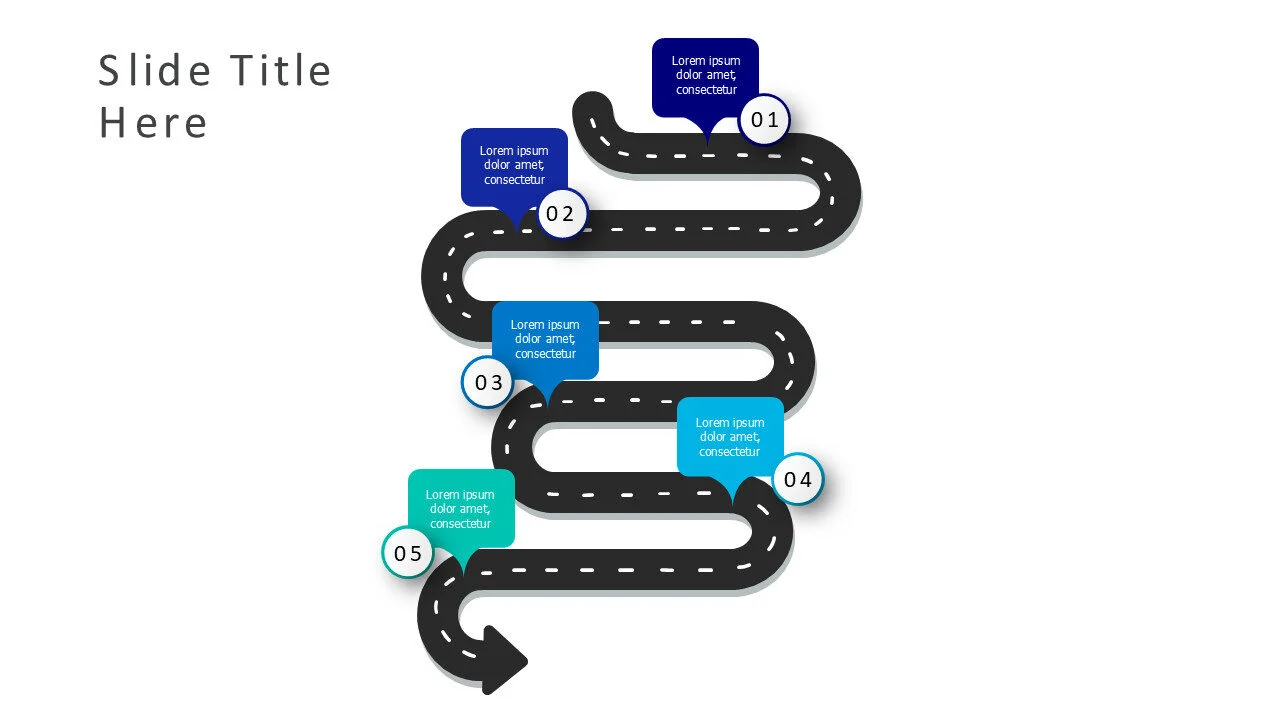 Slide Title Here

Lorem ipsum dolor amet, consectetur

01

Lorem ipsum dolor amet, consectetur

02

Lorem ipsum dolor amet, consectetur

03

Lorem ipsum dolor amet, consectetur

04

Lorem ipsum dolor amet, consectetur

05