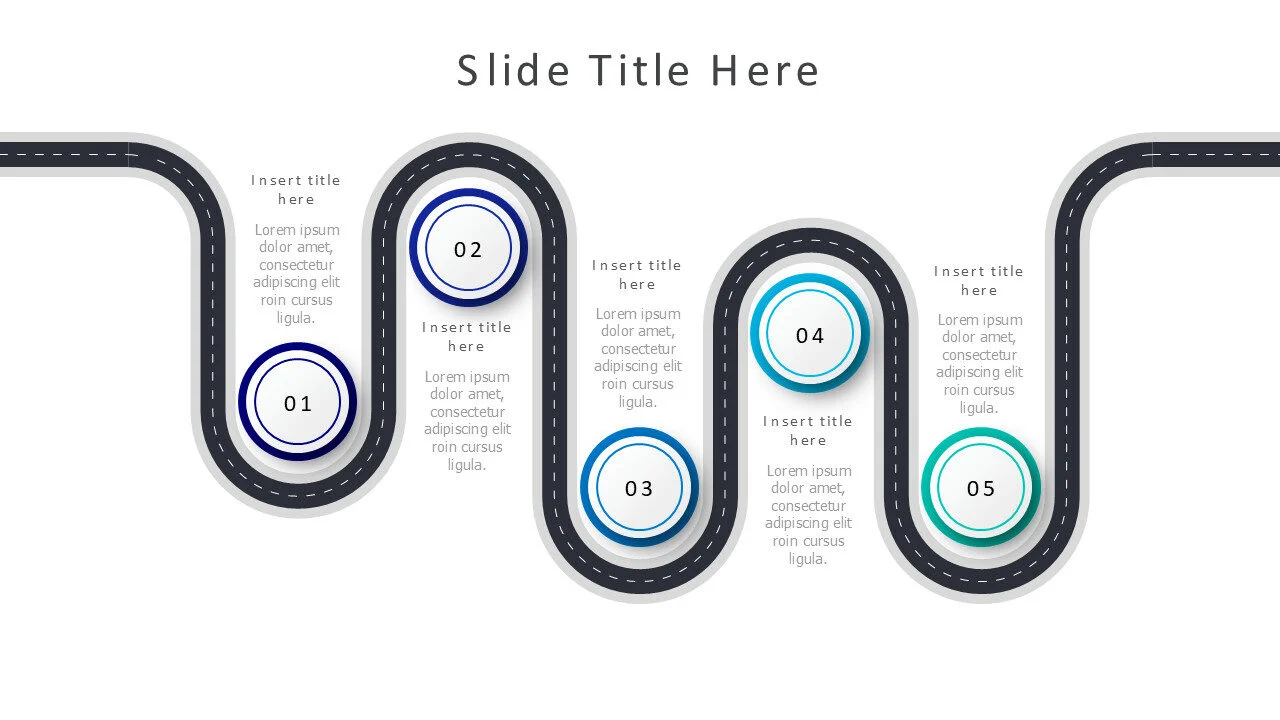 Slide Title Here

Insert title here

Lorem ipsum dolor amet, consectetur adipiscing elit roin cursus ligula.

01

02

Insert title here

Lorem ipsum dolor amet, consectetur adipiscing elit roin cursus ligula.

Insert title here

Lorem ipsum dolor amet, consectetur adipiscing elit roin cursus ligula.

03

04

Insert title here

Lorem ipsum dolor amet, consectetur adipiscing elit roin cursus ligula.

Insert title here

Lorem ipsum dolor amet, consectetur adipiscing elit roin cursus ligula.

05