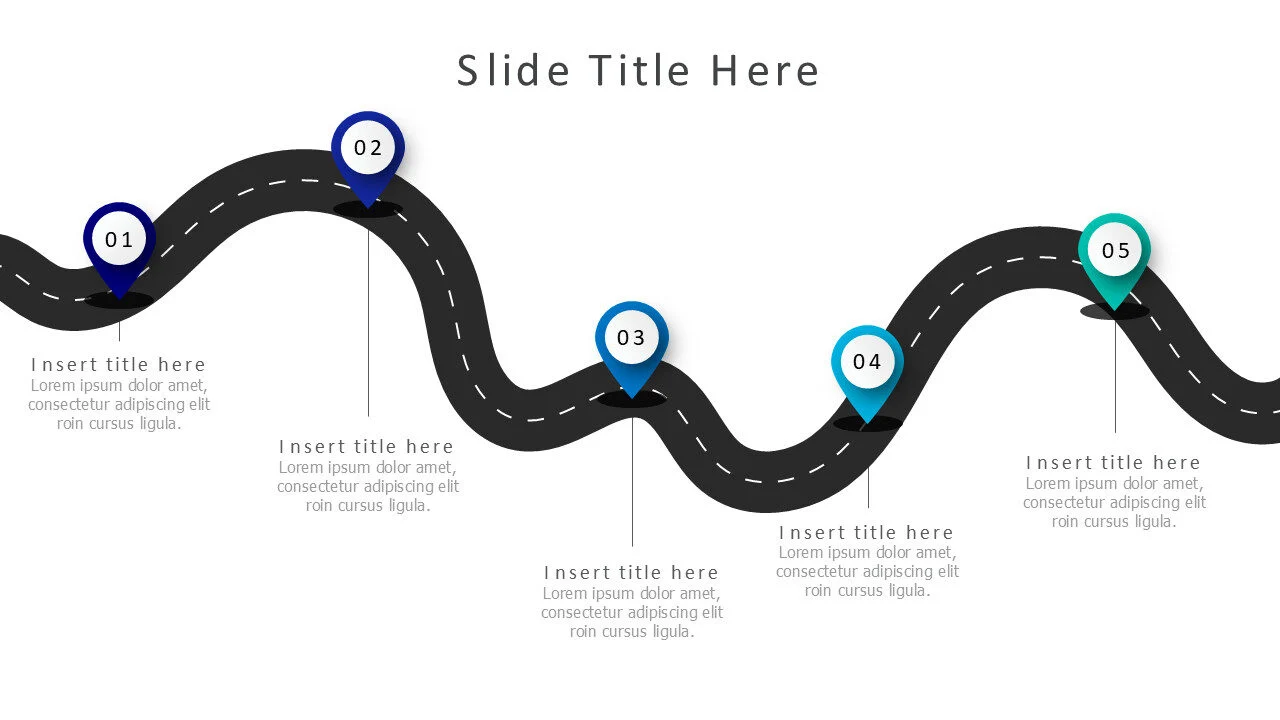 Slide Title Here

01

Insert title here
Lorem ipsum dolor amet, consectetur adipiscing elit roin cursus ligula.

02

Insert title here
Lorem ipsum dolor amet, consectetur adipiscing elit roin cursus ligula.

03

Insert title here
Lorem ipsum dolor amet, consectetur adipiscing elit roin cursus ligula.

04

Insert title here
Lorem ipsum dolor amet, consectetur adipiscing elit roin cursus ligula.

05

Insert title here
Lorem ipsum dolor amet, consectetur adipiscing elit roin cursus ligula.