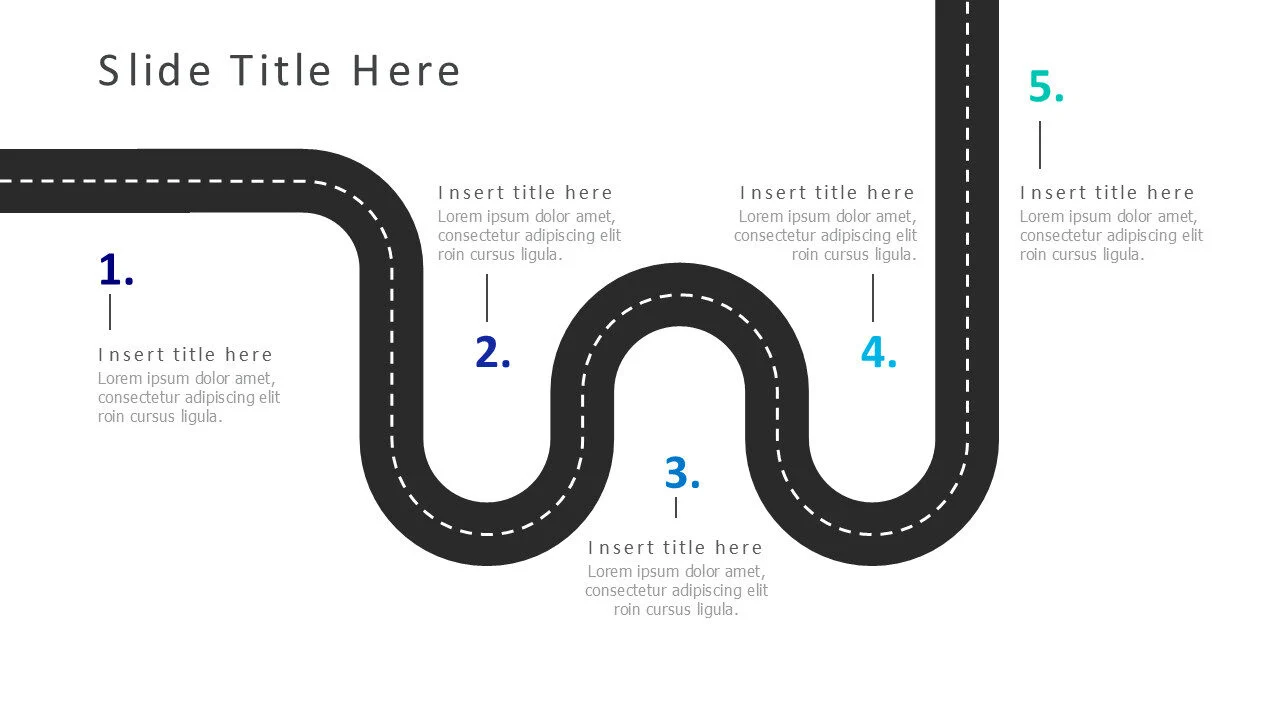 Slide Title Here

1.

Insert title here
Lorem ipsum dolor amet, consectetur adipiscing elit roin cursus ligula.

Insert title here
Lorem ipsum dolor amet, consectetur adipiscing elit roin cursus ligula.

2.

3.

Insert title here
Lorem ipsum dolor amet, consectetur adipiscing elit roin cursus ligula.

Insert title here
Lorem ipsum dolor amet, consectetur adipiscing elit roin cursus ligula.

4.

5.

Insert title here
Lorem ipsum dolor amet, consectetur adipiscing elit roin cursus ligula.