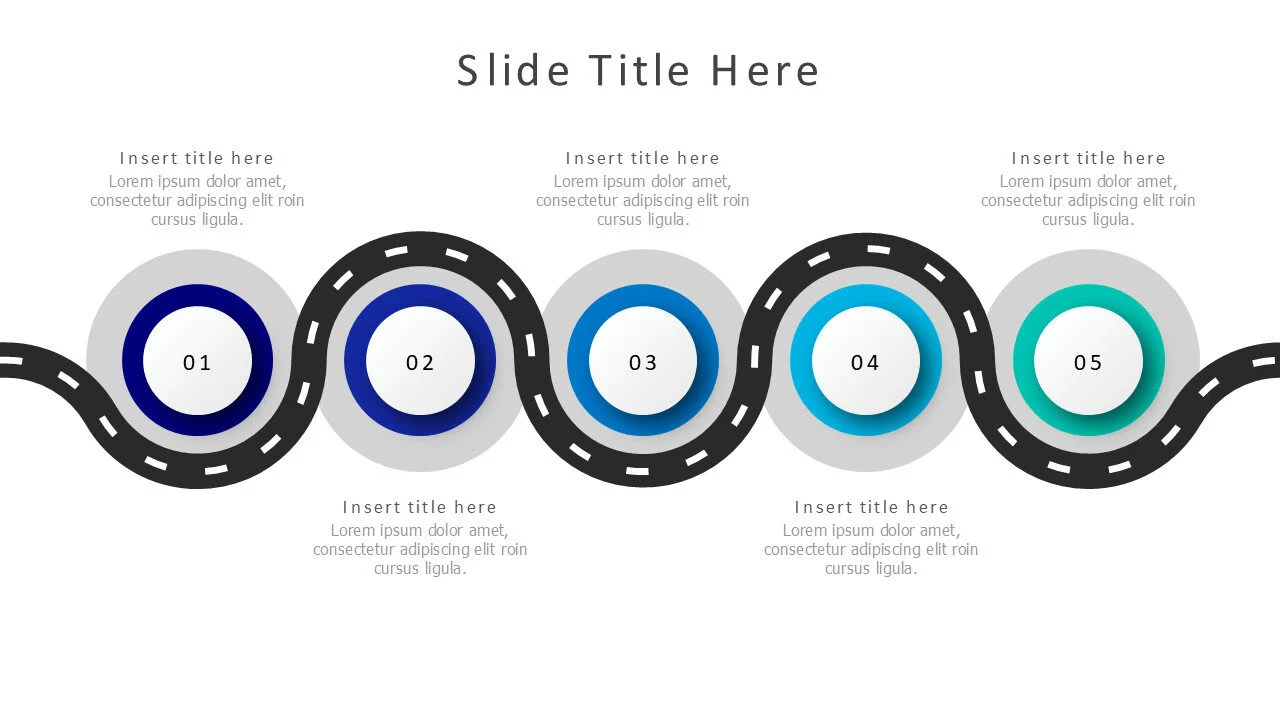 Slide Title Here

Insert title here
Lorem ipsum dolor amet, consectetur adipiscing elit roin cursus ligula.

Insert title here
Lorem ipsum dolor amet, consectetur adipiscing elit roin cursus ligula.

Insert title here
Lorem ipsum dolor amet, consectetur adipiscing elit roin cursus ligula.

01

02

03

04

05

Insert title here
Lorem ipsum dolor amet, consectetur adipiscing elit roin cursus ligula.

Insert title here
Lorem ipsum dolor amet, consectetur adipiscing elit roin cursus ligula.