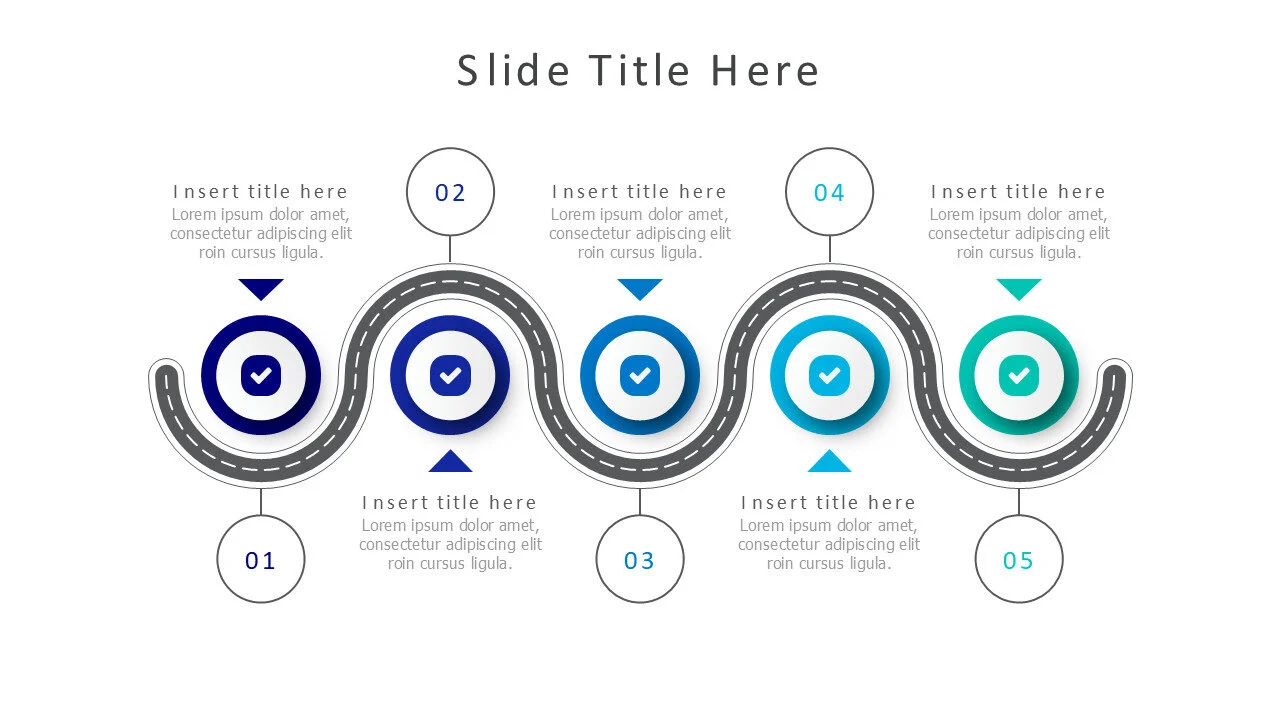 Slide Title Here

Insert title here
Lorem ipsum dolor amet, consectetur adipiscing elit roin cursus ligula.

02

Insert title here
Lorem ipsum dolor amet, consectetur adipiscing elit roin cursus ligula.

04

Insert title here
Lorem ipsum dolor amet, consectetur adipiscing elit roin cursus ligula.

01

Insert title here
Lorem ipsum dolor amet, consectetur adipiscing elit roin cursus ligula.

03

Insert title here
Lorem ipsum dolor amet, consectetur adipiscing elit roin cursus ligula.

05