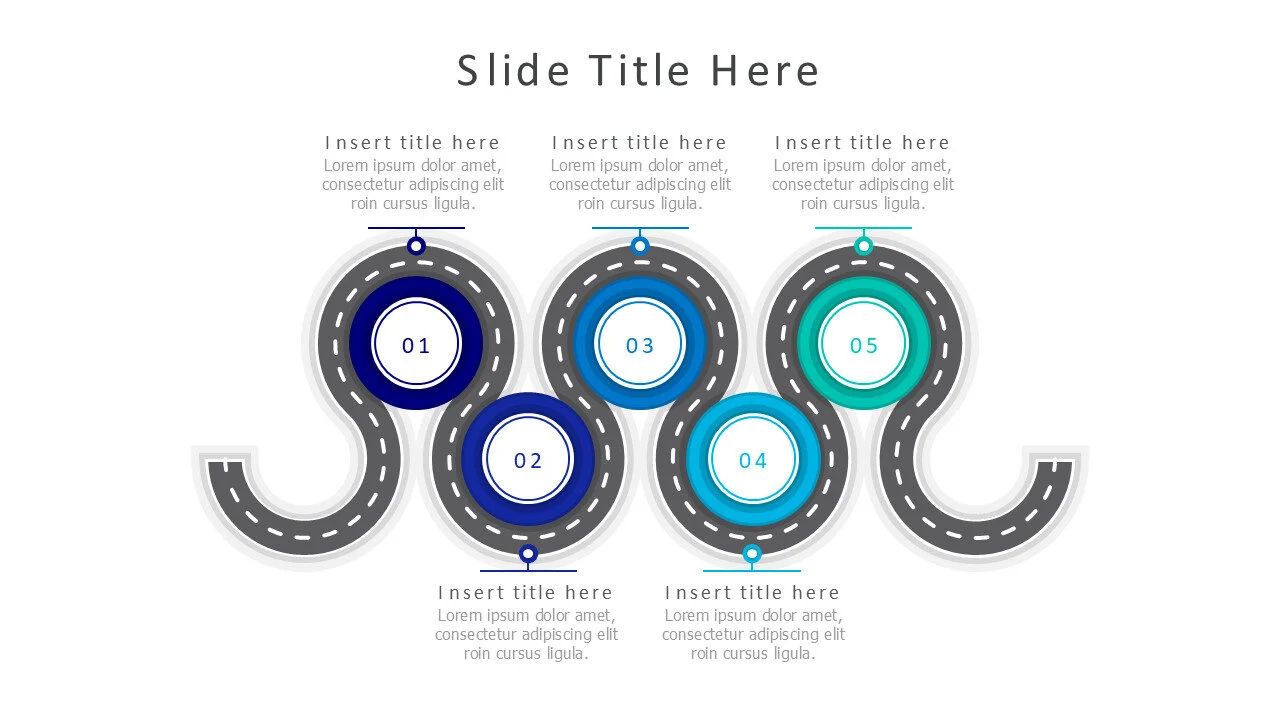 Slide Title Here

Insert title here
Lorem ipsum dolor amet, consectetur adipiscing elit roin cursus ligula.

Insert title here
Lorem ipsum dolor amet, consectetur adipiscing elit roin cursus ligula.

Insert title here
Lorem ipsum dolor amet, consectetur adipiscing elit roin cursus ligula.

01

03

05

02

04

Insert title here
Lorem ipsum dolor amet, consectetur adipiscing elit roin cursus ligula.

Insert title here
Lorem ipsum dolor amet, consectetur adipiscing elit roin cursus ligula.