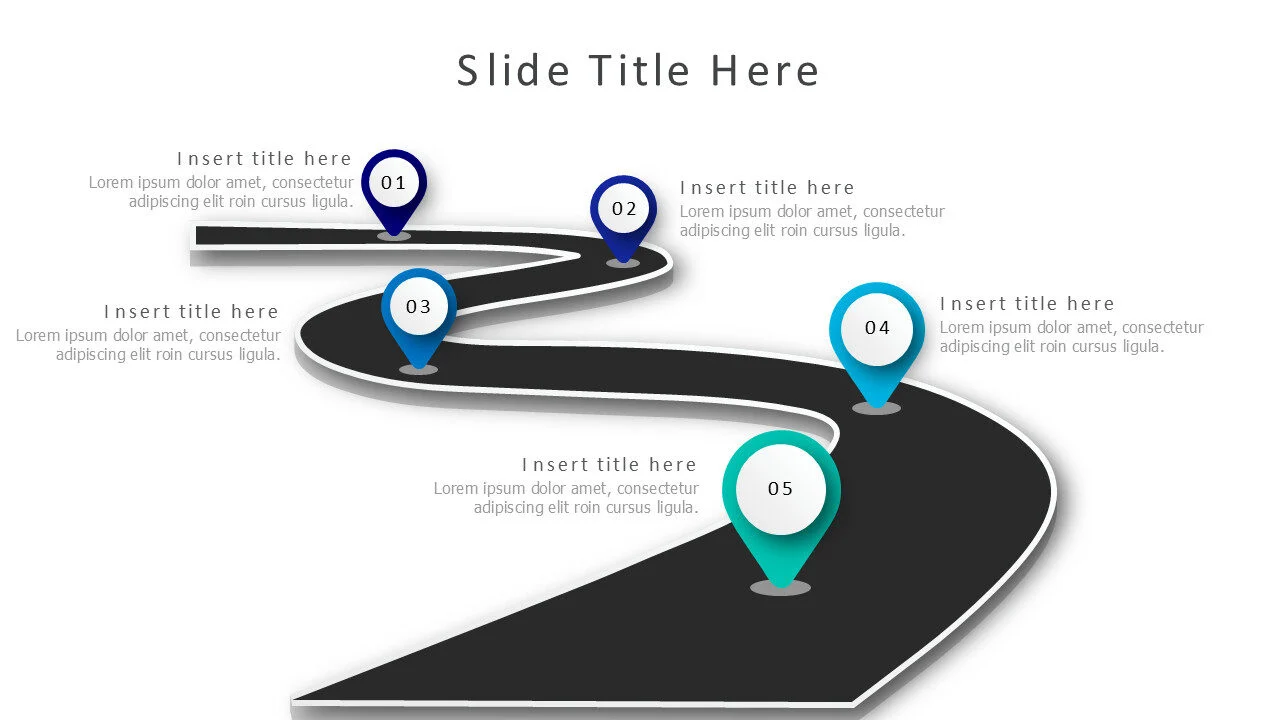 Slide Title Here

Insert title here
Lorem ipsum dolor amet, consectetur adipiscing elit roin cursus ligula.

01

02

Insert title here
Lorem ipsum dolor amet, consectetur adipiscing elit roin cursus ligula.

Insert title here
Lorem ipsum dolor amet, consectetur adipiscing elit roin cursus ligula.

03

04

Insert title here
Lorem ipsum dolor amet, consectetur adipiscing elit roin cursus ligula.

Insert title here
Lorem ipsum dolor amet, consectetur adipiscing elit roin cursus ligula.

05