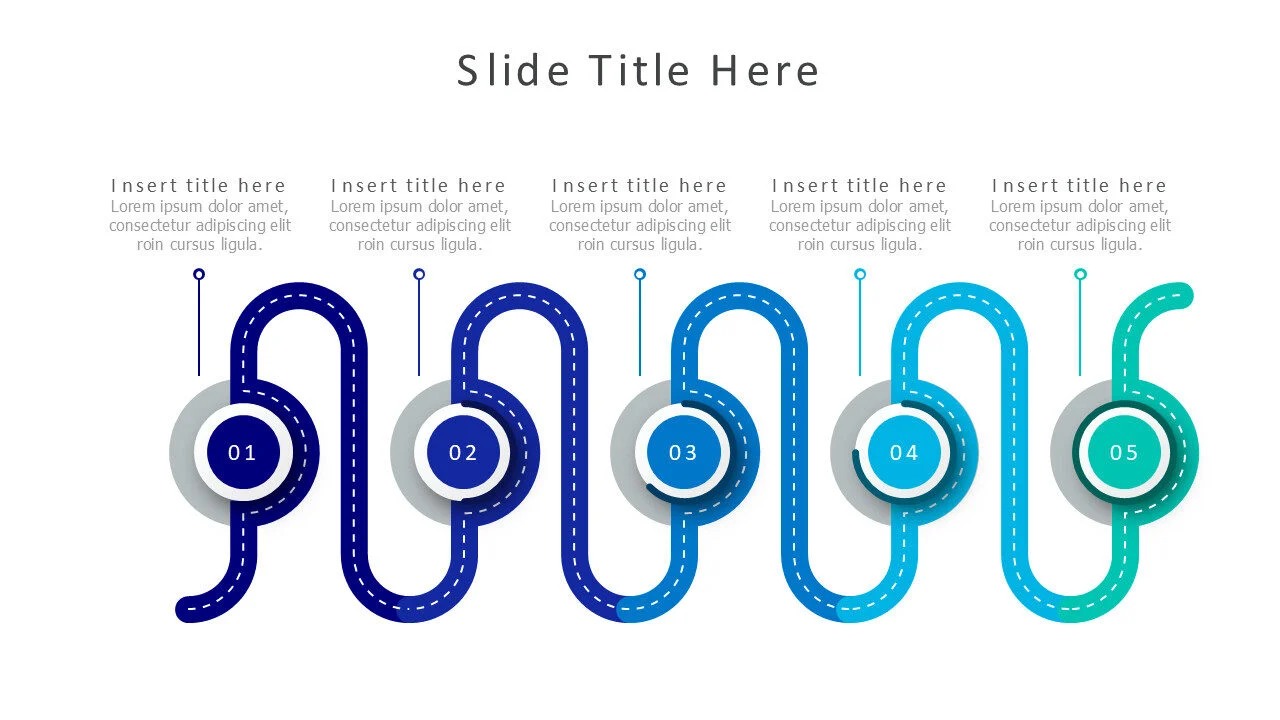 Slide Title Here

Insert title here
Lorem ipsum dolor amet, consectetur adipiscing elit roin cursus ligula.

Insert title here
Lorem ipsum dolor amet, consectetur adipiscing elit roin cursus ligula.

Insert title here
Lorem ipsum dolor amet, consectetur adipiscing elit roin cursus ligula.

Insert title here
Lorem ipsum dolor amet, consectetur adipiscing elit roin cursus ligula.

Insert title here
Lorem ipsum dolor amet, consectetur adipiscing elit roin cursus ligula.

01

02

03

04

05