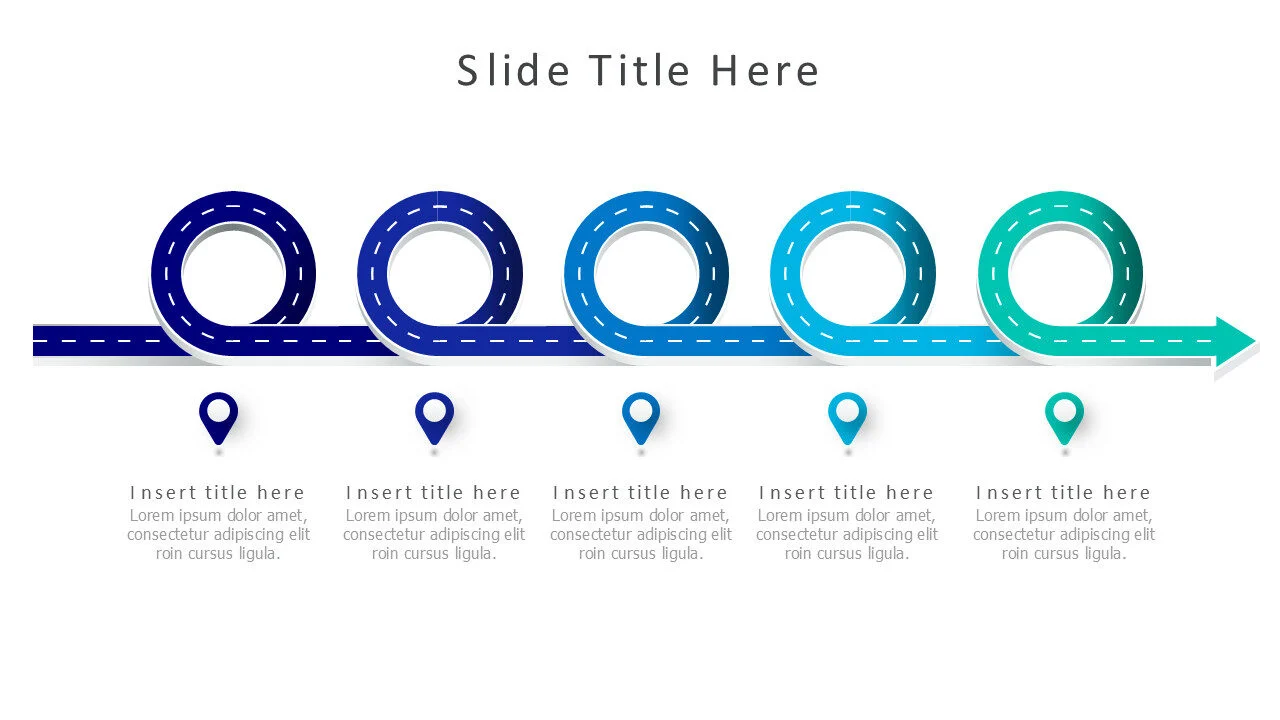 Slide Title Here

Insert title here
Lorem ipsum dolor amet, consectetur adipiscing elit roin cursus ligula.

Insert title here
Lorem ipsum dolor amet, consectetur adipiscing elit roin cursus ligula.

Insert title here
Lorem ipsum dolor amet, consectetur adipiscing elit roin cursus ligula.

Insert title here
Lorem ipsum dolor amet, consectetur adipiscing elit roin cursus ligula.

Insert title here
Lorem ipsum dolor amet, consectetur adipiscing elit roin cursus ligula.