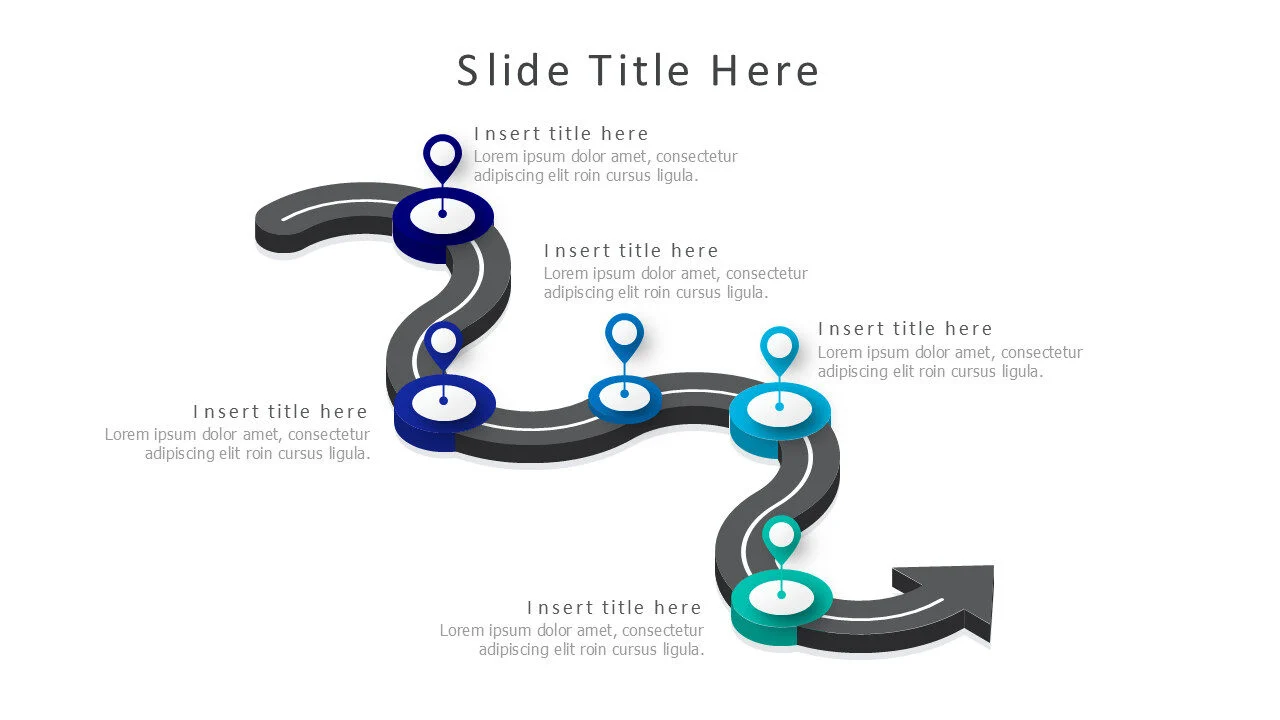 Slide Title Here

Insert title here
Lorem ipsum dolor amet, consectetur adipiscing elit roin cursus ligula.

Insert title here
Lorem ipsum dolor amet, consectetur adipiscing elit roin cursus ligula.

Insert title here
Lorem ipsum dolor amet, consectetur adipiscing elit roin cursus ligula.

Insert title here
Lorem ipsum dolor amet, consectetur adipiscing elit roin cursus ligula.

Insert title here
Lorem ipsum dolor amet, consectetur adipiscing elit roin cursus ligula.