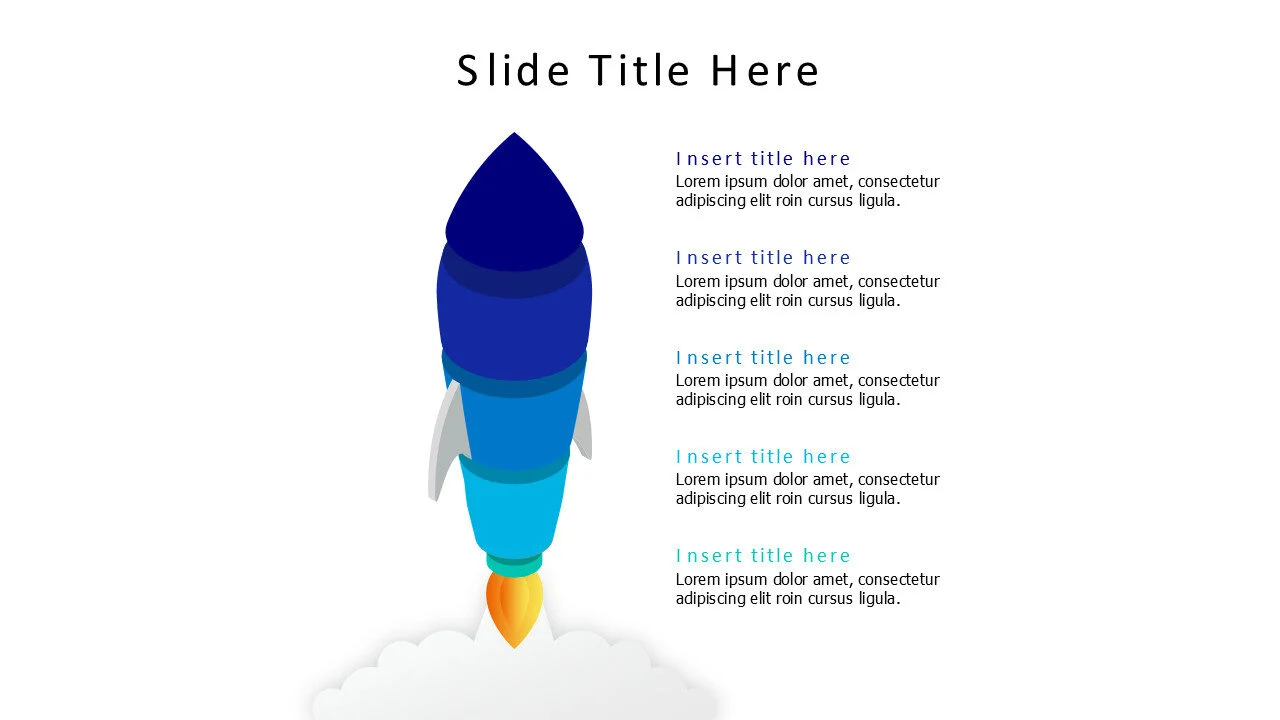 Slide Title Here

Insert title here
Lorem ipsum dolor amet, consectetur adipiscing elit roin cursus ligula.

Insert title here
Lorem ipsum dolor amet, consectetur adipiscing elit roin cursus ligula.

Insert title here
Lorem ipsum dolor amet, consectetur adipiscing elit roin cursus ligula.

Insert title here
Lorem ipsum dolor amet, consectetur adipiscing elit roin cursus ligula.

Insert title here
Lorem ipsum dolor amet, consectetur adipiscing elit roin cursus ligula.