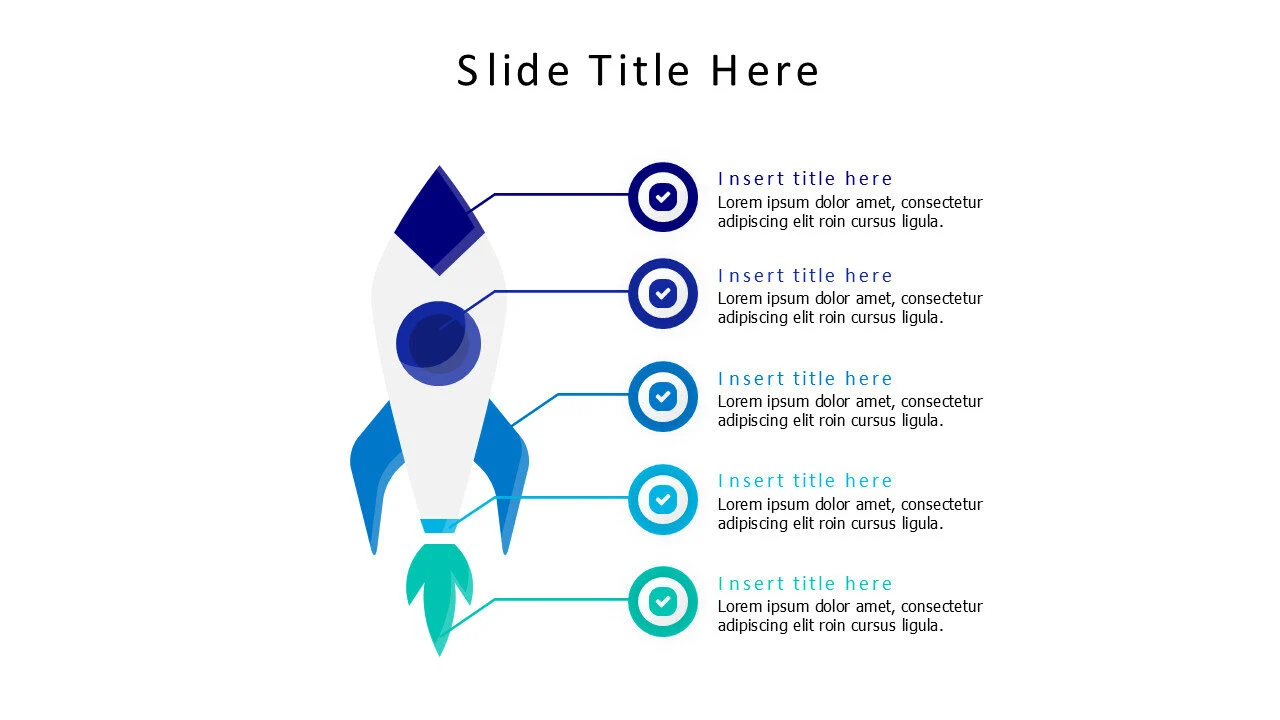 Slide Title Here

Insert title here
Lorem ipsum dolor amet, consectetur adipiscing elit roin cursus ligula.

Insert title here
Lorem ipsum dolor amet, consectetur adipiscing elit roin cursus ligula.

Insert title here
Lorem ipsum dolor amet, consectetur adipiscing elit roin cursus ligula.

Insert title here
Lorem ipsum dolor amet, consectetur adipiscing elit roin cursus ligula.

Insert title here
Lorem ipsum dolor amet, consectetur adipiscing elit roin cursus ligula.