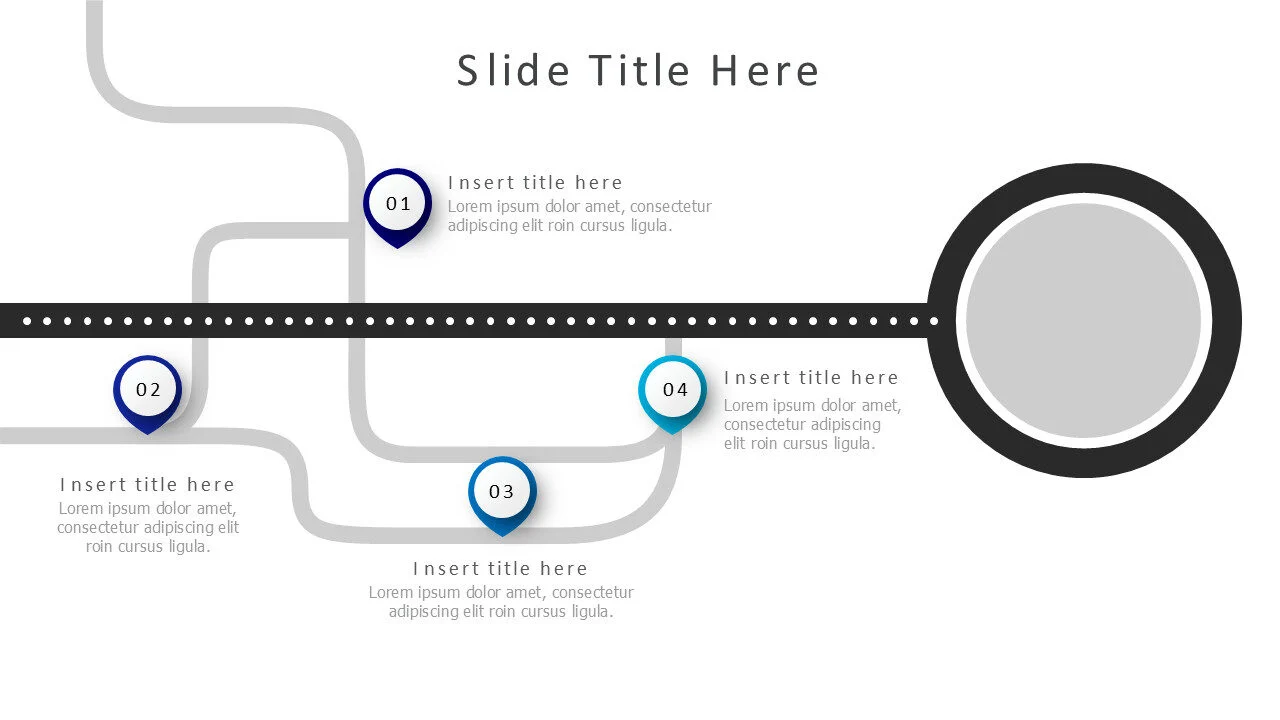 Slide Title Here

01

Insert title here

Lorem ipsum dolor amet, consectetur adipiscing elit roin cursus ligula.

02

Insert title here

Lorem ipsum dolor amet, consectetur adipiscing elit roin cursus ligula.

03

Insert title here

Lorem ipsum dolor amet, consectetur adipiscing elit roin cursus ligula.

04

Insert title here

Lorem ipsum dolor amet, consectetur adipiscing elit roin cursus ligula.