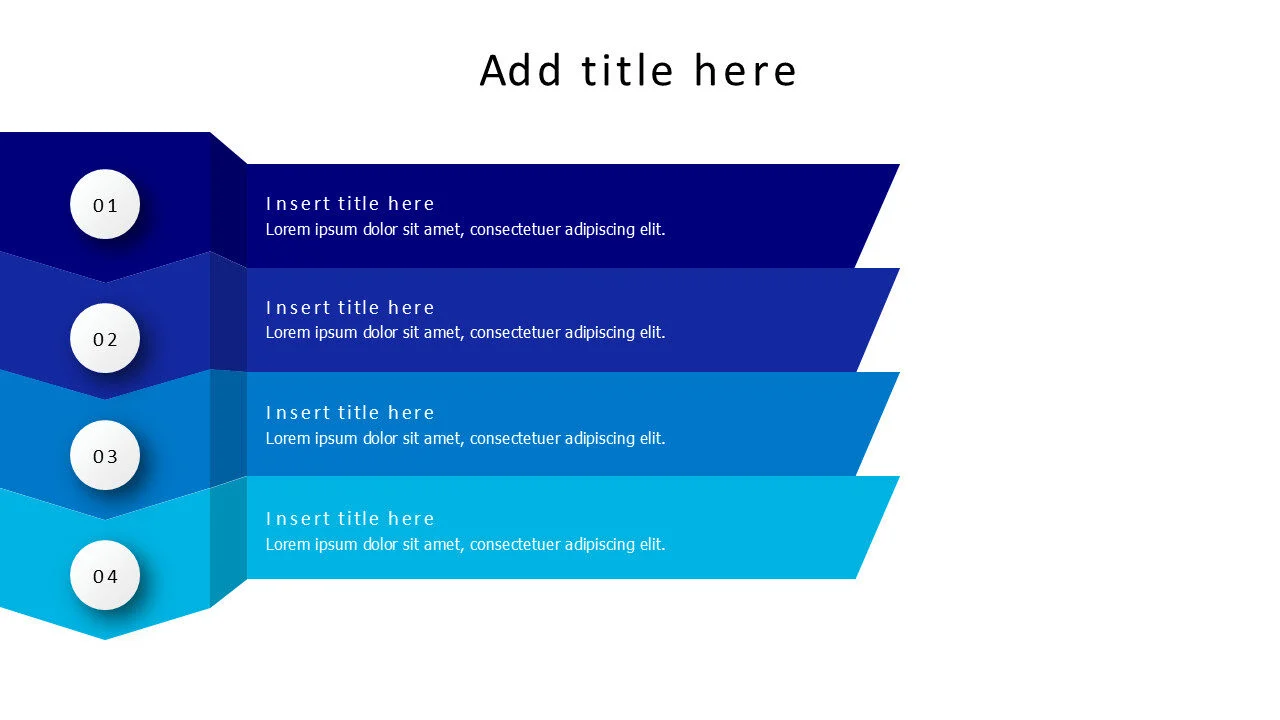 Add title here

01

Insert title here
Lorem ipsum dolor sit amet, consectetuer adipiscing elit.

02

Insert title here
Lorem ipsum dolor sit amet, consectetuer adipiscing elit.

03

Insert title here
Lorem ipsum dolor sit amet, consectetuer adipiscing elit.

04

Insert title here
Lorem ipsum dolor sit amet, consectetuer adipiscing elit.