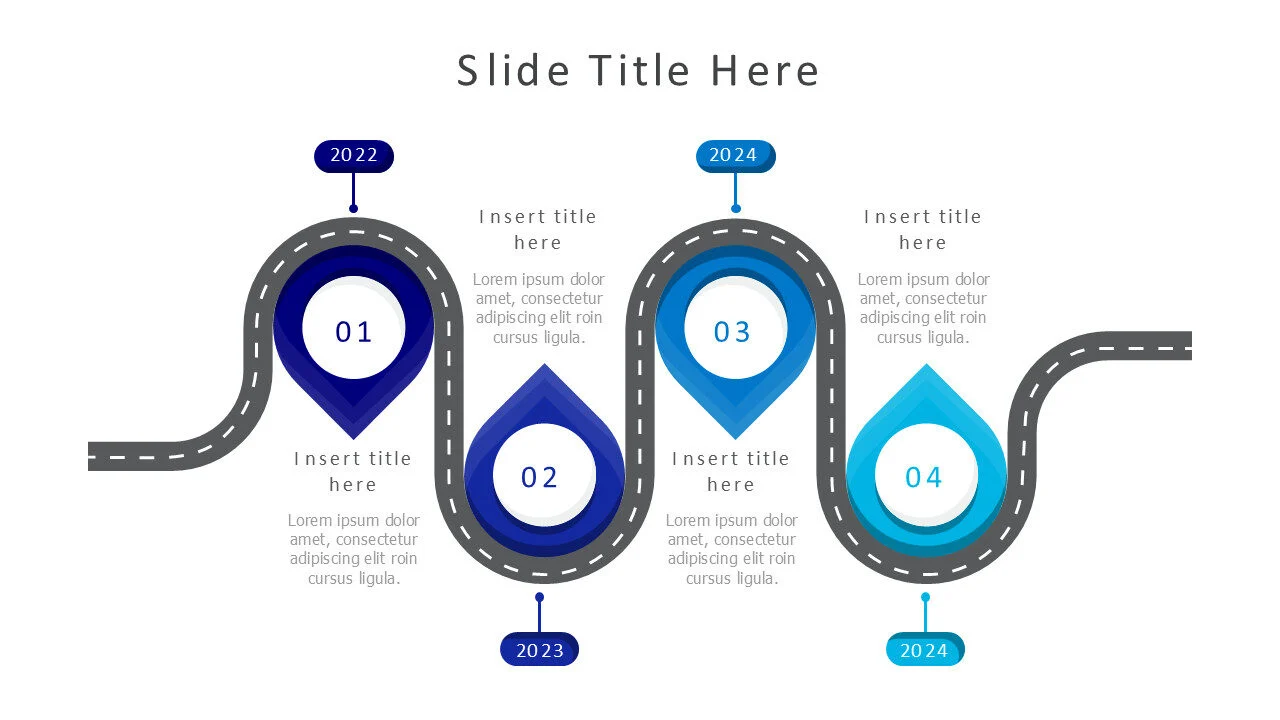 Slide Title Here

2022

01

Insert title here

Lorem ipsum dolor amet, consectetur adipiscing elit roin cursus ligula.

Insert title here

Lorem ipsum dolor amet, consectetur adipiscing elit roin cursus ligula.

02

2023

2024

03

Insert title here

Lorem ipsum dolor amet, consectetur adipiscing elit roin cursus ligula.

Insert title here

Lorem ipsum dolor amet, consectetur adipiscing elit roin cursus ligula.

04

2024