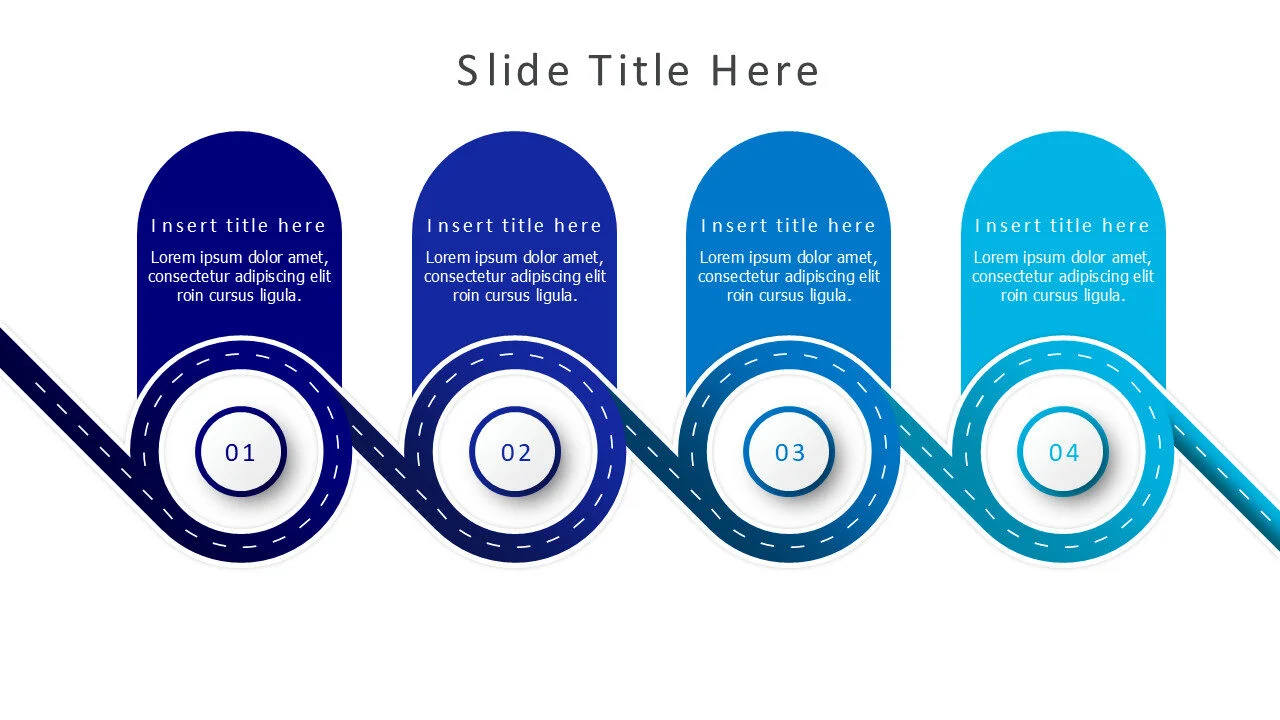 Slide Title Here

Insert title here
Lorem ipsum dolor amet, consectetur adipiscing elit roin cursus ligula.

01

Insert title here
Lorem ipsum dolor amet, consectetur adipiscing elit roin cursus ligula.

02

Insert title here
Lorem ipsum dolor amet, consectetur adipiscing elit roin cursus ligula.

03

Insert title here
Lorem ipsum dolor amet, consectetur adipiscing elit roin cursus ligula.

04