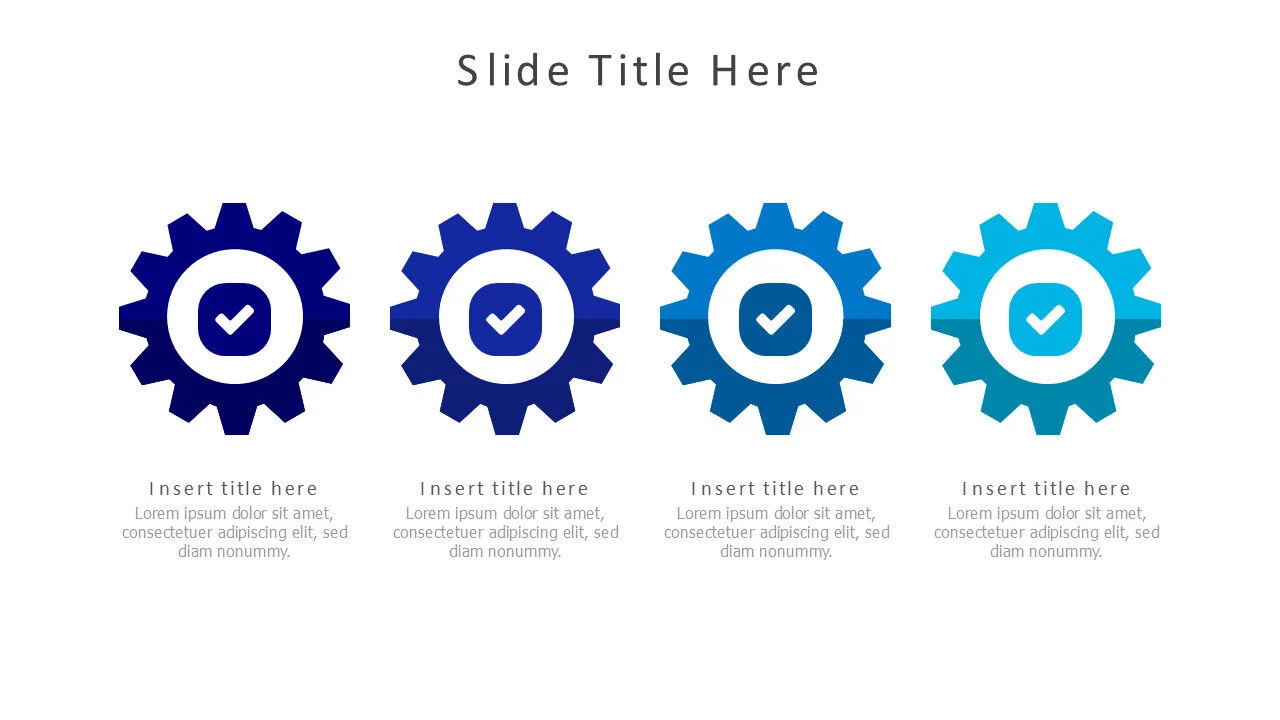 Slide Title Here

Insert title here
Lorem ipsum dolor sit amet, consectetuer adipiscing elit, sed diam nonummy.

Insert title here
Lorem ipsum dolor sit amet, consectetuer adipiscing elit, sed diam nonummy.

Insert title here
Lorem ipsum dolor sit amet, consectetuer adipiscing elit, sed diam nonummy.

Insert title here
Lorem ipsum dolor sit amet, consectetuer adipiscing elit, sed diam nonummy.