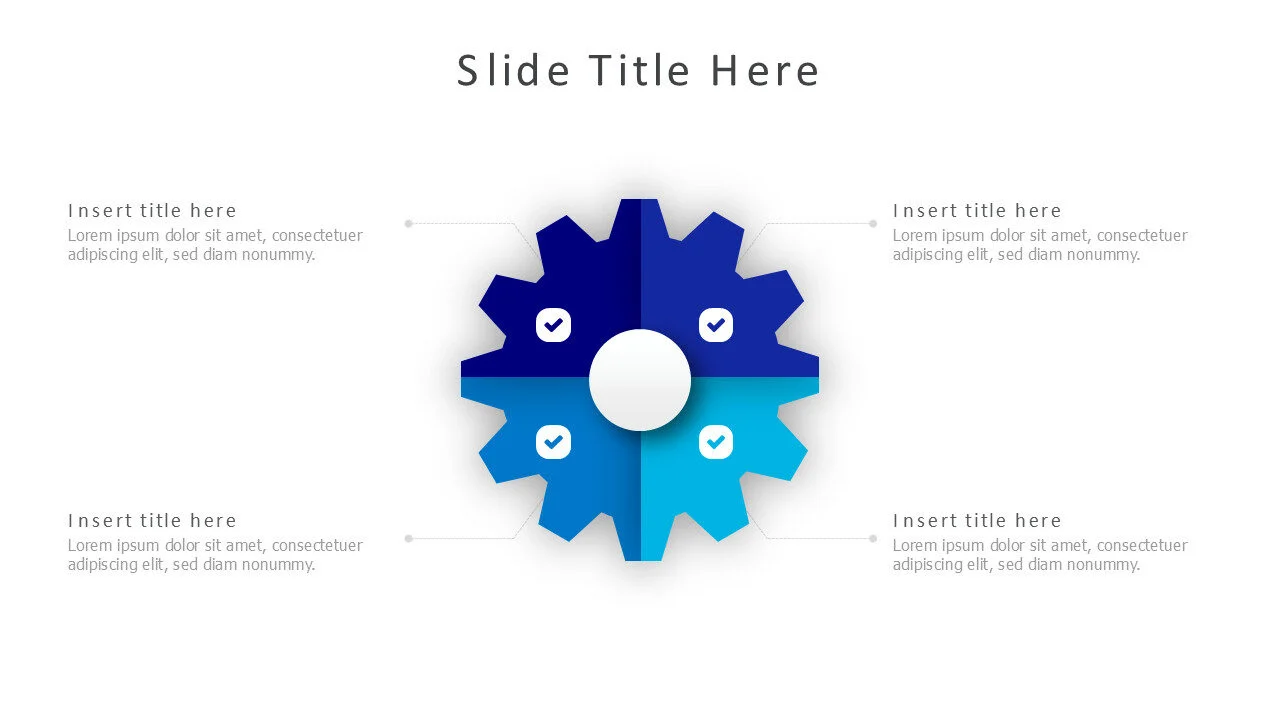 Slide Title Here

Insert title here
Lorem ipsum dolor sit amet, consectetuer adipiscing elit, sed diam nonummy.

Insert title here
Lorem ipsum dolor sit amet, consectetuer adipiscing elit, sed diam nonummy.

Insert title here
Lorem ipsum dolor sit amet, consectetuer adipiscing elit, sed diam nonummy.

Insert title here
Lorem ipsum dolor sit amet, consectetuer adipiscing elit, sed diam nonummy.