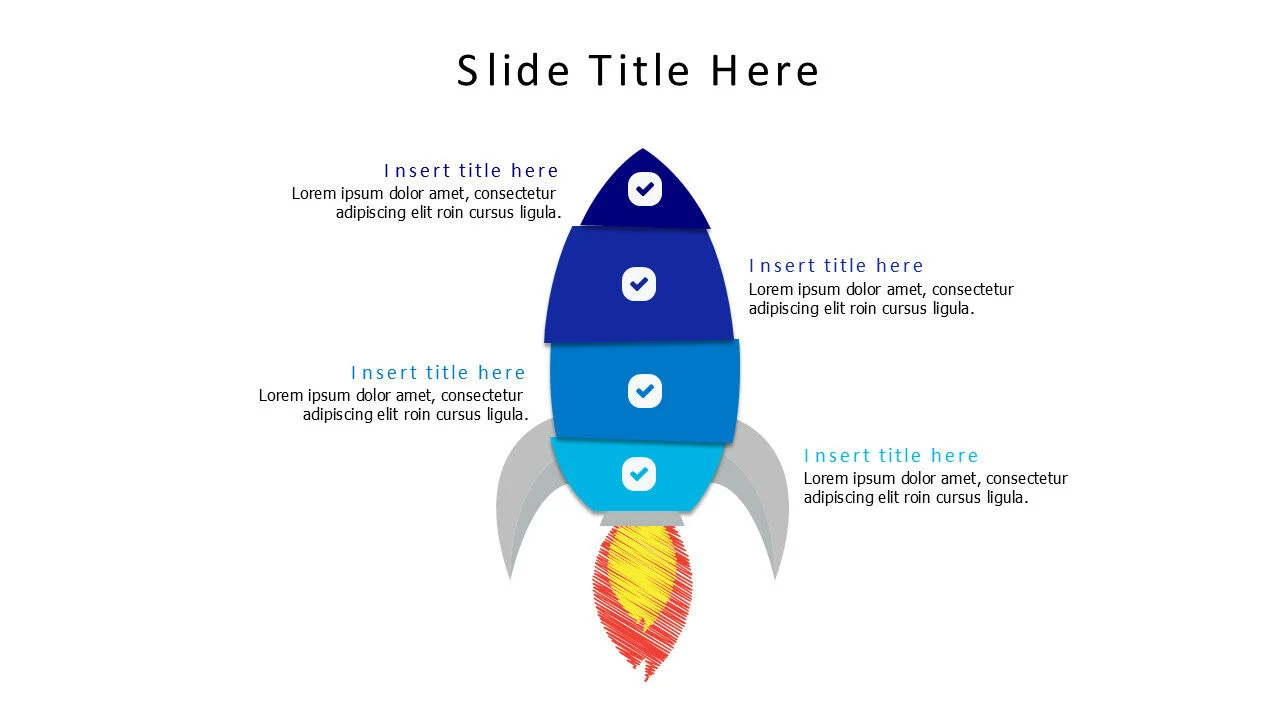 Slide Title Here

Insert title here
Lorem ipsum dolor amet, consectetur adipiscing elit roin cursus ligula.

Insert title here
Lorem ipsum dolor amet, consectetur adipiscing elit roin cursus ligula.

Insert title here
Lorem ipsum dolor amet, consectetur adipiscing elit roin cursus ligula.

Insert title here
Lorem ipsum dolor amet, consectetur adipiscing elit roin cursus ligula.