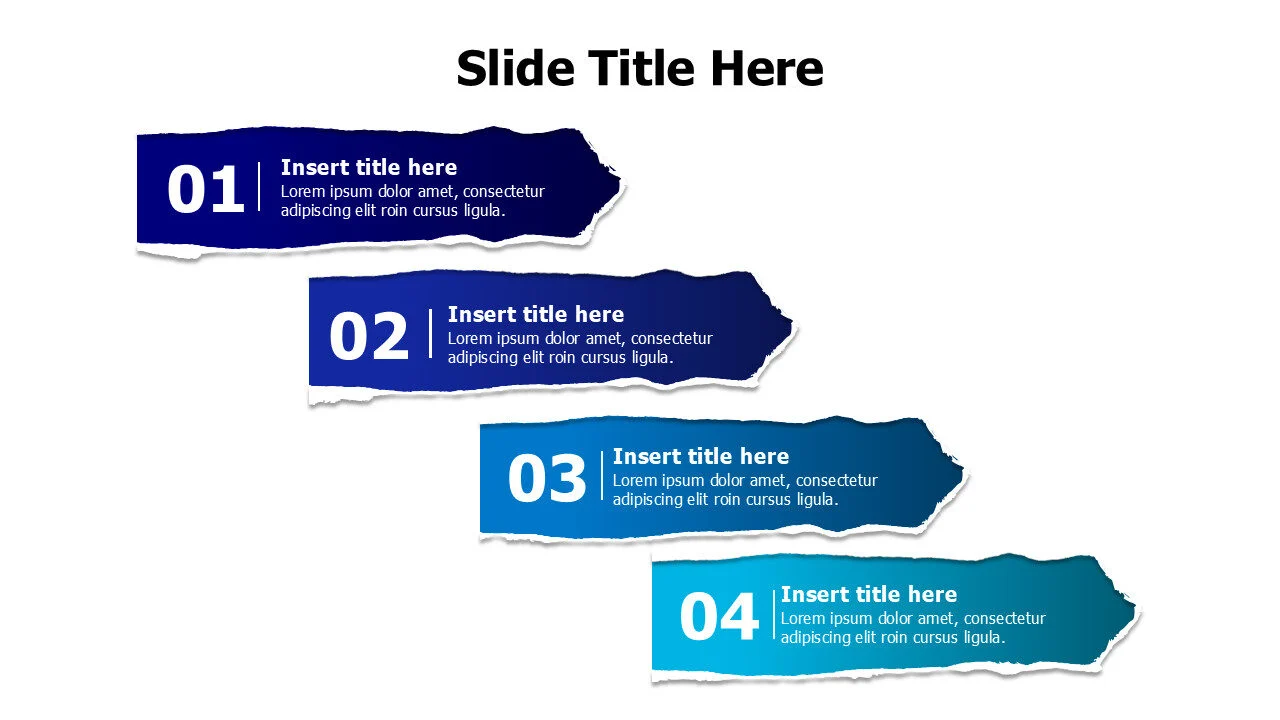 Slide Title Here

01
Insert title here
Lorem ipsum dolor amet, consectetur adipiscing elit roin cursus ligula.

02
Insert title here
Lorem ipsum dolor amet, consectetur adipiscing elit roin cursus ligula.

03
Insert title here
Lorem ipsum dolor amet, consectetur adipiscing elit roin cursus ligula.

04
Insert title here
Lorem ipsum dolor amet, consectetur adipiscing elit roin cursus ligula.