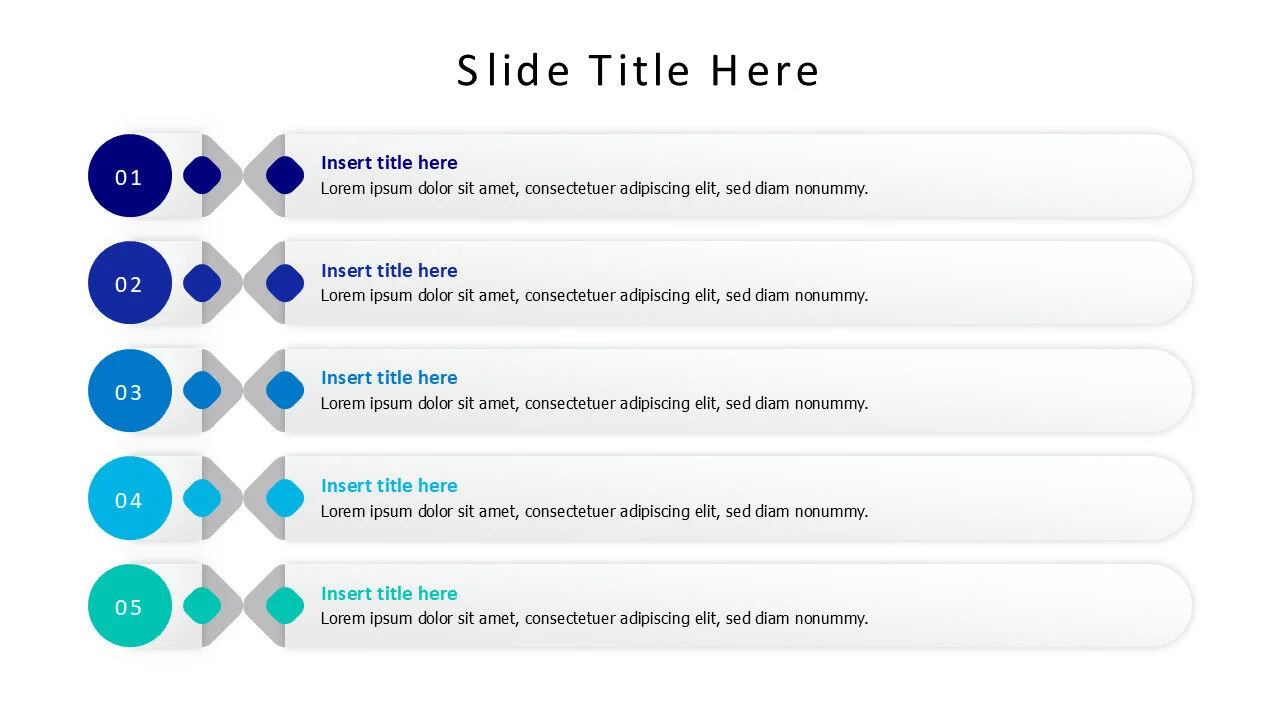 Slide Title Here

01

Insert title here
Lorem ipsum dolor sit amet, consectetuer adipiscing elit, sed diam nonummy.

02

Insert title here
Lorem ipsum dolor sit amet, consectetuer adipiscing elit, sed diam nonummy.

03

Insert title here
Lorem ipsum dolor sit amet, consectetuer adipiscing elit, sed diam nonummy.

04

Insert title here
Lorem ipsum dolor sit amet, consectetuer adipiscing elit, sed diam nonummy.

05

Insert title here
Lorem ipsum dolor sit amet, consectetuer adipiscing elit, sed diam nonummy.