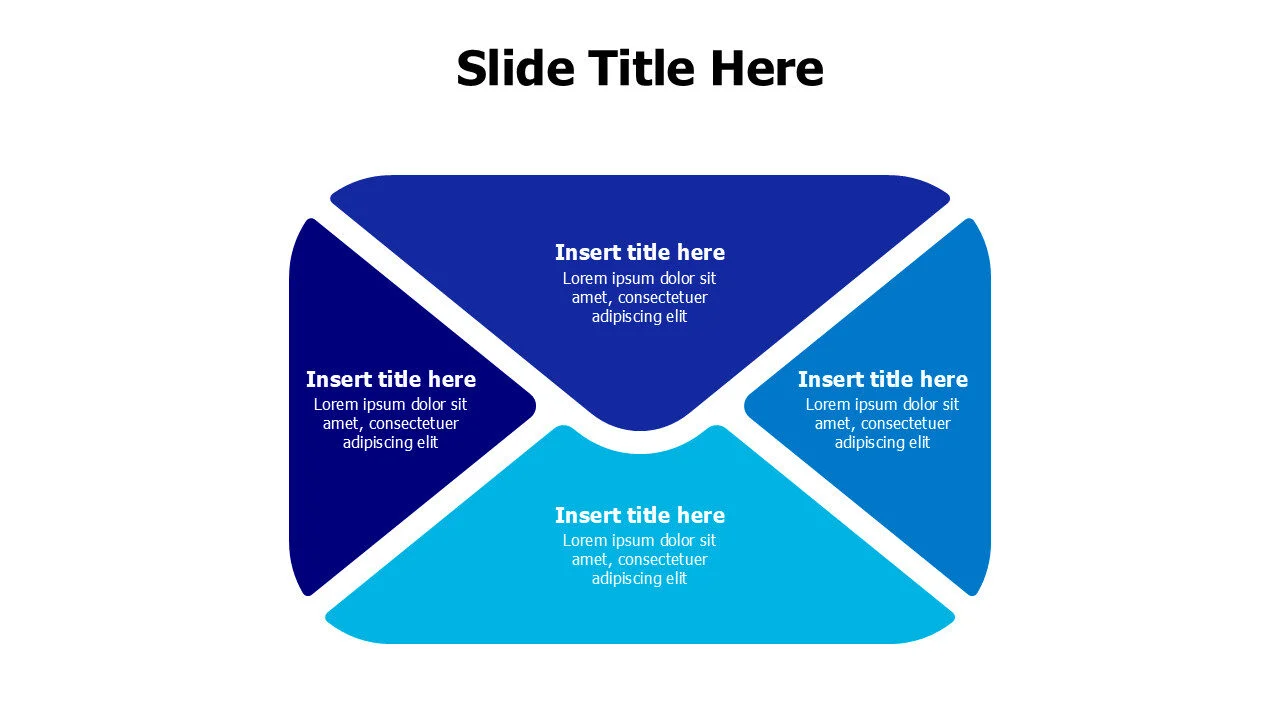 Slide Title Here

Insert title here
Lorem ipsum dolor sit amet, consectetuer adipiscing elit

Insert title here
Lorem ipsum dolor sit amet, consectetuer adipiscing elit

Insert title here
Lorem ipsum dolor sit amet, consectetuer adipiscing elit

Insert title here
Lorem ipsum dolor sit amet, consectetuer adipiscing elit