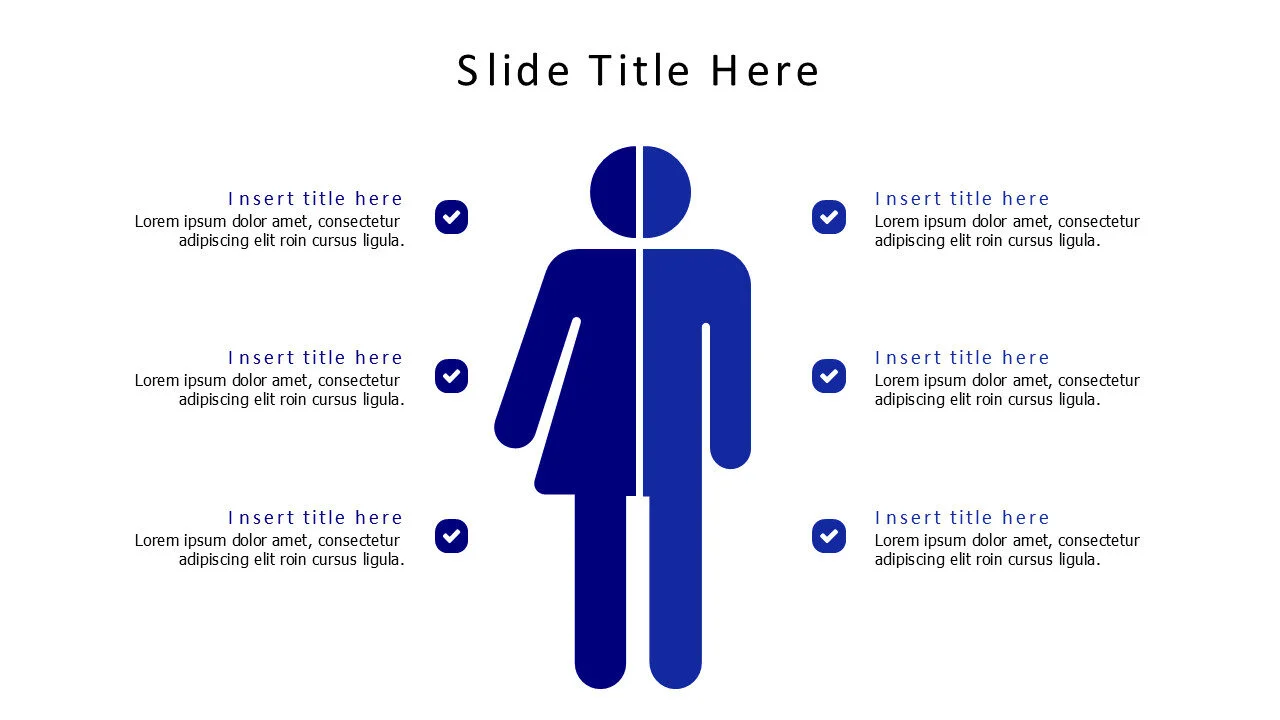 Slide Title Here

Insert title here
Lorem ipsum dolor amet, consectetur adipiscing elit roin cursus ligula.

Insert title here
Lorem ipsum dolor amet, consectetur adipiscing elit roin cursus ligula.

Insert title here
Lorem ipsum dolor amet, consectetur adipiscing elit roin cursus ligula.

Insert title here
Lorem ipsum dolor amet, consectetur adipiscing elit roin cursus ligula.

Insert title here
Lorem ipsum dolor amet, consectetur adipiscing elit roin cursus ligula.

Insert title here
Lorem ipsum dolor amet, consectetur adipiscing elit roin cursus ligula.