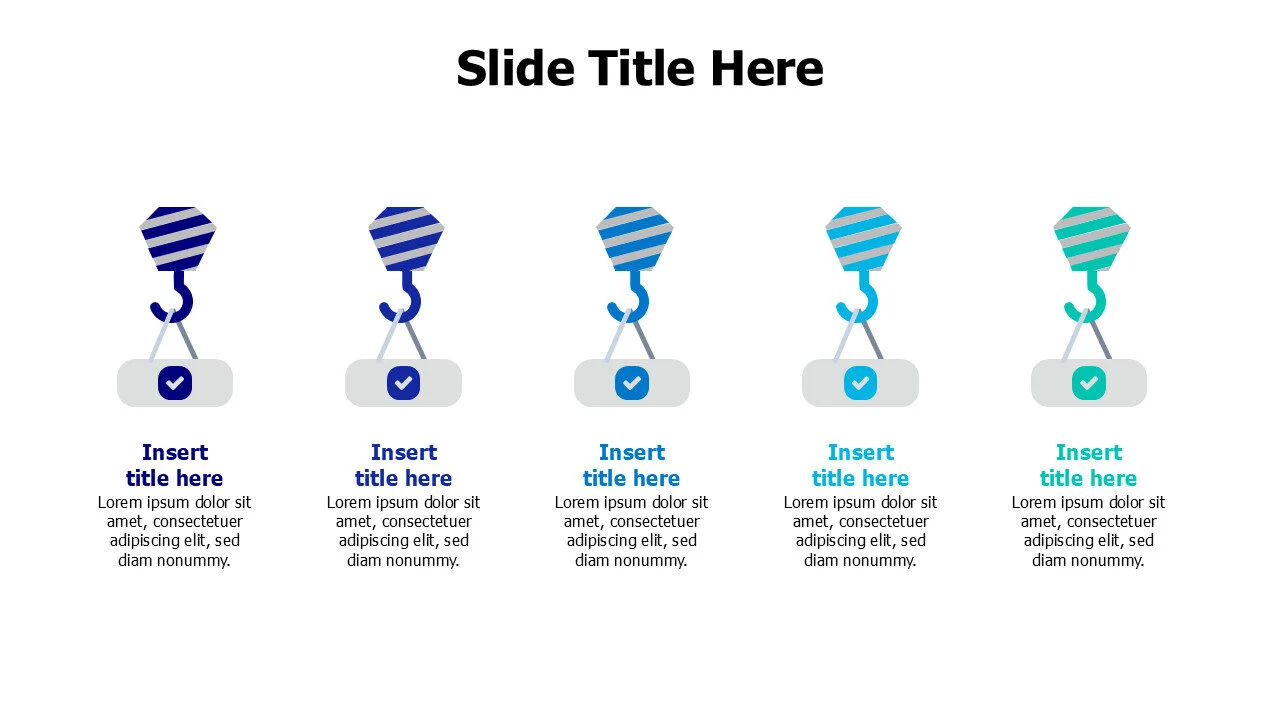 Slide Title Here

Insert title here
Lorem ipsum dolor sit amet, consectetuer adipiscing elit, sed diam nonummy.

Insert title here
Lorem ipsum dolor sit amet, consectetuer adipiscing elit, sed diam nonummy.

Insert title here
Lorem ipsum dolor sit amet, consectetuer adipiscing elit, sed diam nonummy.

Insert title here
Lorem ipsum dolor sit amet, consectetuer adipiscing elit, sed diam nonummy.

Insert title here
Lorem ipsum dolor sit amet, consectetuer adipiscing elit, sed diam nonummy.