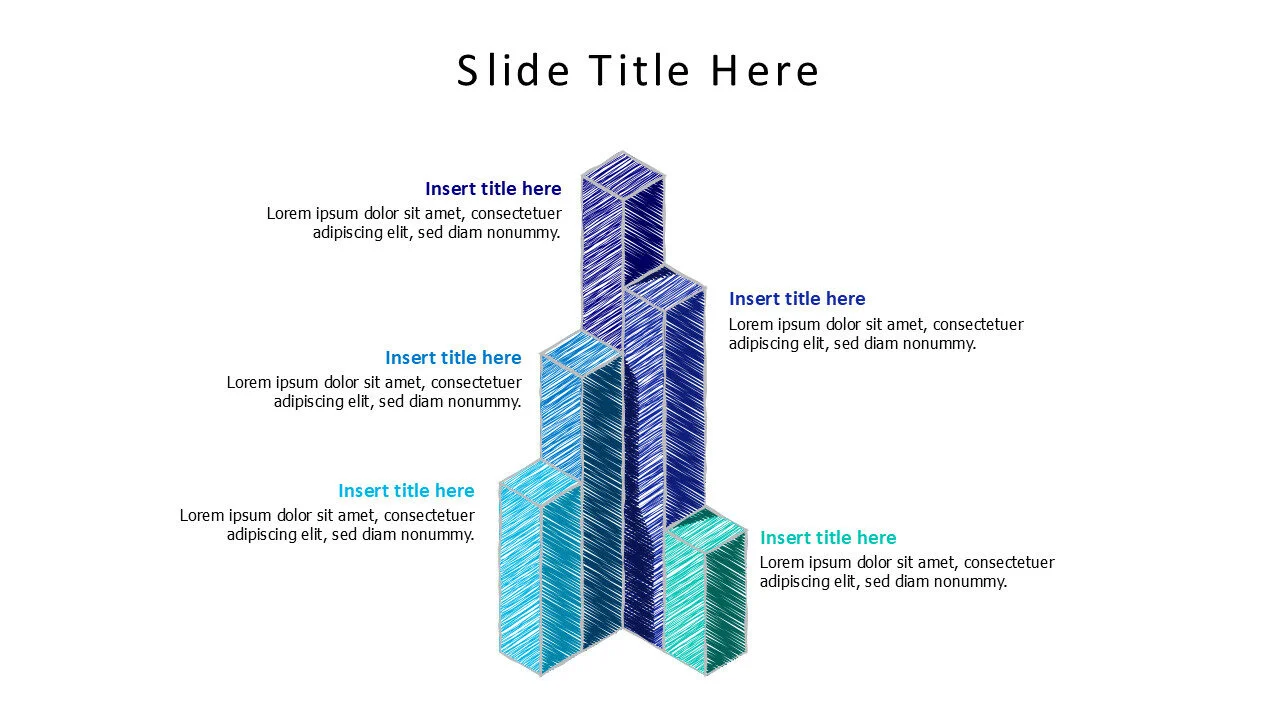 Slide Title Here

Insert title here
Lorem ipsum dolor sit amet, consectetuer adipiscing elit, sed diam nonummy.

Insert title here
Lorem ipsum dolor sit amet, consectetuer adipiscing elit, sed diam nonummy.

Insert title here
Lorem ipsum dolor sit amet, consectetuer adipiscing elit, sed diam nonummy.

Insert title here
Lorem ipsum dolor sit amet, consectetuer adipiscing elit, sed diam nonummy.

Insert title here
Lorem ipsum dolor sit amet, consectetuer adipiscing elit, sed diam nonummy.