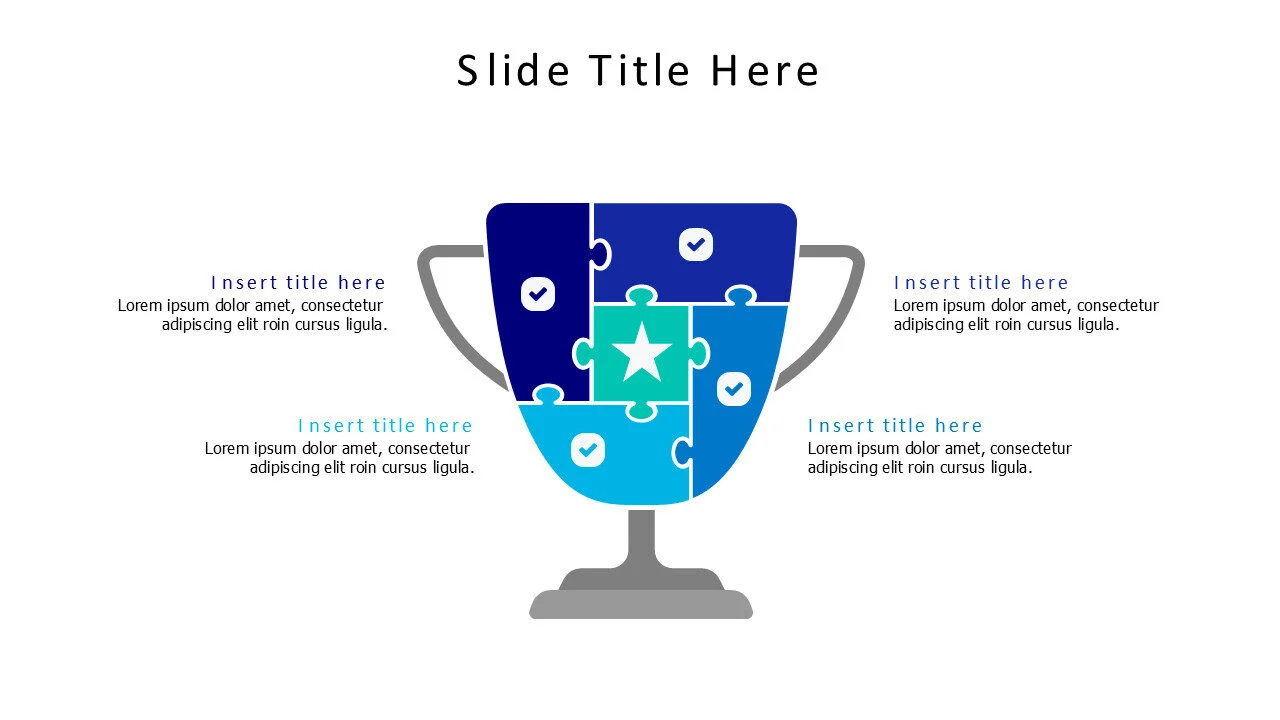 Slide Title Here

Insert title here
Lorem ipsum dolor amet, consectetur adipiscing elit roin cursus ligula.

Insert title here
Lorem ipsum dolor amet, consectetur adipiscing elit roin cursus ligula.

Insert title here
Lorem ipsum dolor amet, consectetur adipiscing elit roin cursus ligula.

Insert title here
Lorem ipsum dolor amet, consectetur adipiscing elit roin cursus ligula.