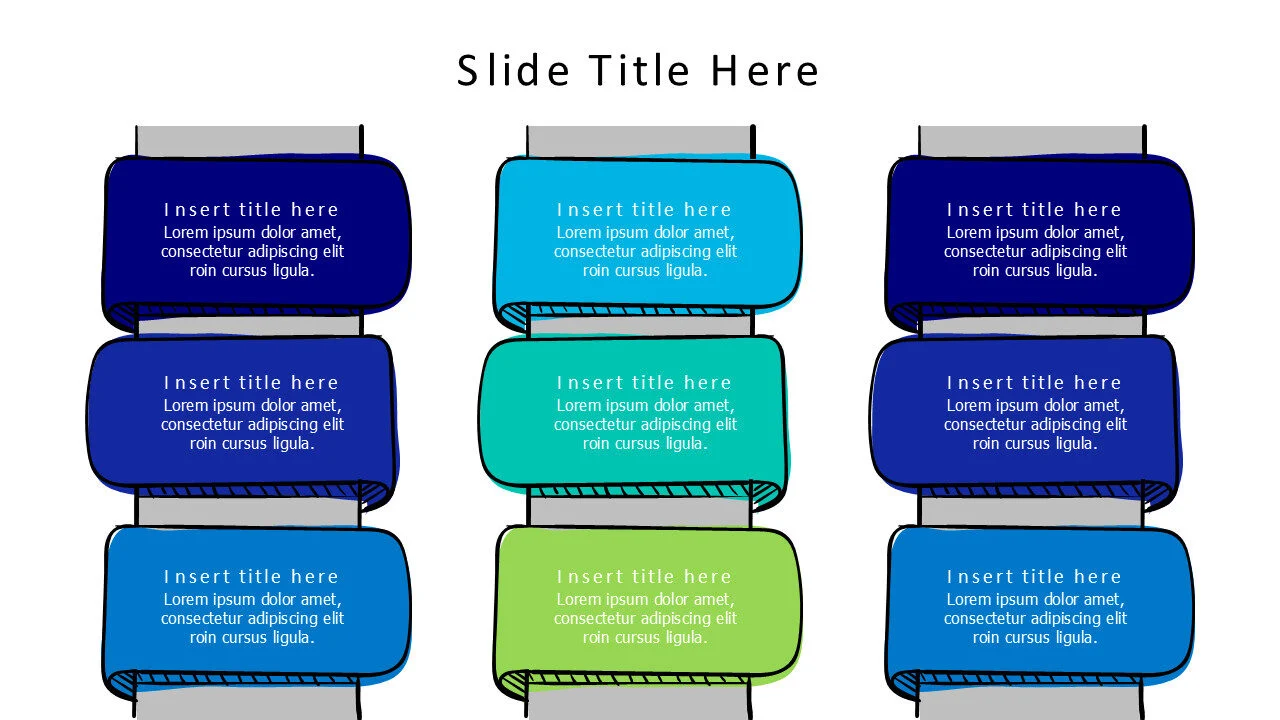 Slide Title Here

Insert title here
Lorem ipsum dolor amet, consectetur adipiscing elit roin cursus ligula.

Insert title here
Lorem ipsum dolor amet, consectetur adipiscing elit roin cursus ligula.

Insert title here
Lorem ipsum dolor amet, consectetur adipiscing elit roin cursus ligula.

Insert title here
Lorem ipsum dolor amet, consectetur adipiscing elit roin cursus ligula.

Insert title here
Lorem ipsum dolor amet, consectetur adipiscing elit roin cursus ligula.

Insert title here
Lorem ipsum dolor amet, consectetur adipiscing elit roin cursus ligula.

Insert title here
Lorem ipsum dolor amet, consectetur adipiscing elit roin cursus ligula.

Insert title here
Lorem ipsum dolor amet, consectetur adipiscing elit roin cursus ligula.

Insert title here
Lorem ipsum dolor amet, consectetur adipiscing elit roin cursus ligula.