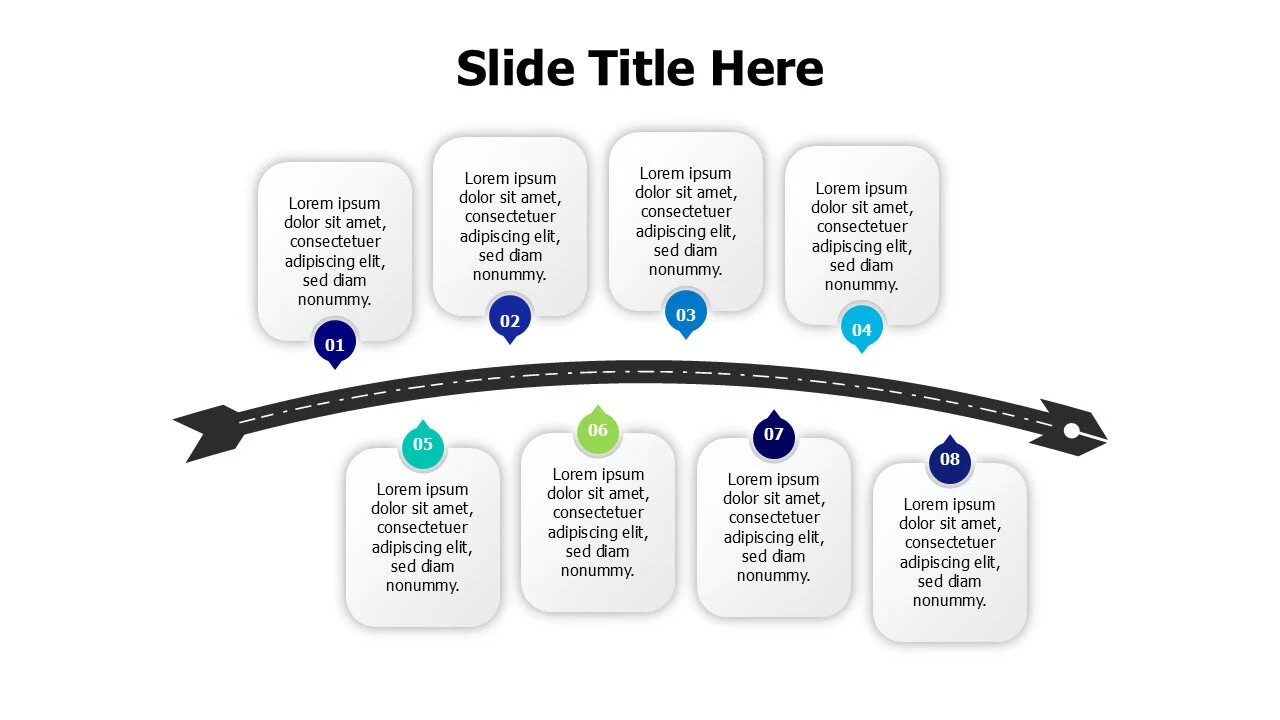 Slide Title Here

Lorem ipsum dolor sit amet, consectetuer adipiscing elit, sed diam nonummy.

01

Lorem ipsum dolor sit amet, consectetuer adipiscing elit, sed diam nonummy.

02

Lorem ipsum dolor sit amet, consectetuer adipiscing elit, sed diam nonummy.

03

Lorem ipsum dolor sit amet, consectetuer adipiscing elit, sed diam nonummy.

04

05

Lorem ipsum dolor sit amet, consectetuer adipiscing elit, sed diam nonummy.

06

Lorem ipsum dolor sit amet, consectetuer adipiscing elit, sed diam nonummy.

07

Lorem ipsum dolor sit amet, consectetuer adipiscing elit, sed diam nonummy.

08

Lorem ipsum dolor sit amet, consectetuer adipiscing elit, sed diam nonummy.