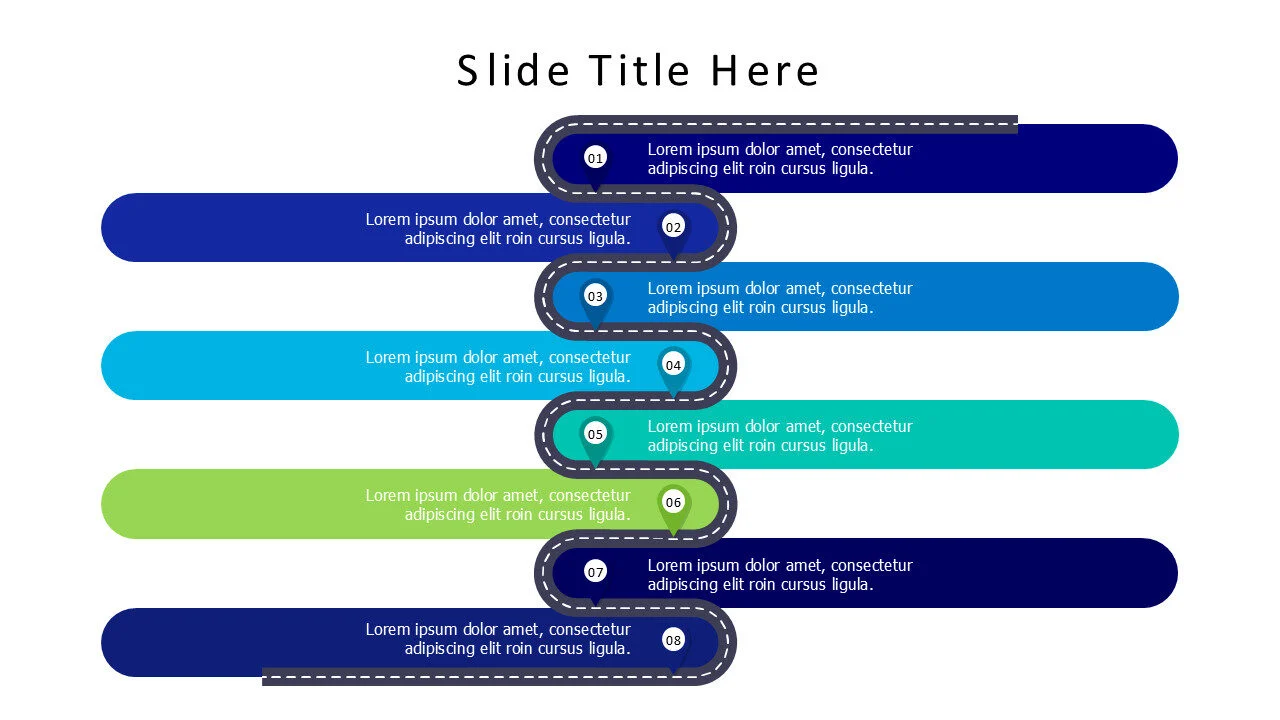 Slide Title Here

01 Lorem ipsum dolor amet, consectetur adipiscing elit roin cursus ligula.

Lorem ipsum dolor amet, consectetur adipiscing elit roin cursus ligula. 02

03 Lorem ipsum dolor amet, consectetur adipiscing elit roin cursus ligula.

Lorem ipsum dolor amet, consectetur adipiscing elit roin cursus ligula. 04

05 Lorem ipsum dolor amet, consectetur adipiscing elit roin cursus ligula.

Lorem ipsum dolor amet, consectetur adipiscing elit roin cursus ligula. 06

07 Lorem ipsum dolor amet, consectetur adipiscing elit roin cursus ligula.

Lorem ipsum dolor amet, consectetur adipiscing elit roin cursus ligula. 08