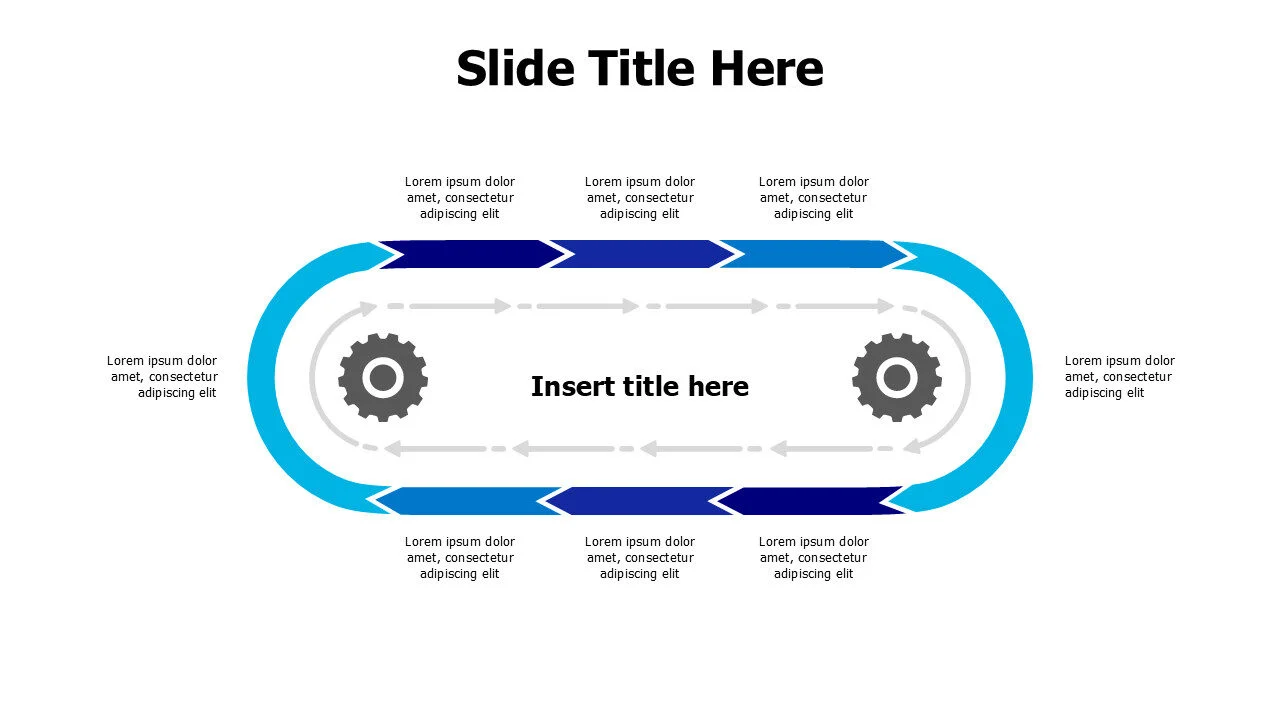 Slide Title Here

Lorem ipsum dolor amet, consectetur adipiscing elit

Lorem ipsum dolor amet, consectetur adipiscing elit

Lorem ipsum dolor amet, consectetur adipiscing elit

Lorem ipsum dolor amet, consectetur adipiscing elit

Insert title here

Lorem ipsum dolor amet, consectetur adipiscing elit

Lorem ipsum dolor amet, consectetur adipiscing elit

Lorem ipsum dolor amet, consectetur adipiscing elit

Lorem ipsum dolor amet, consectetur adipiscing elit