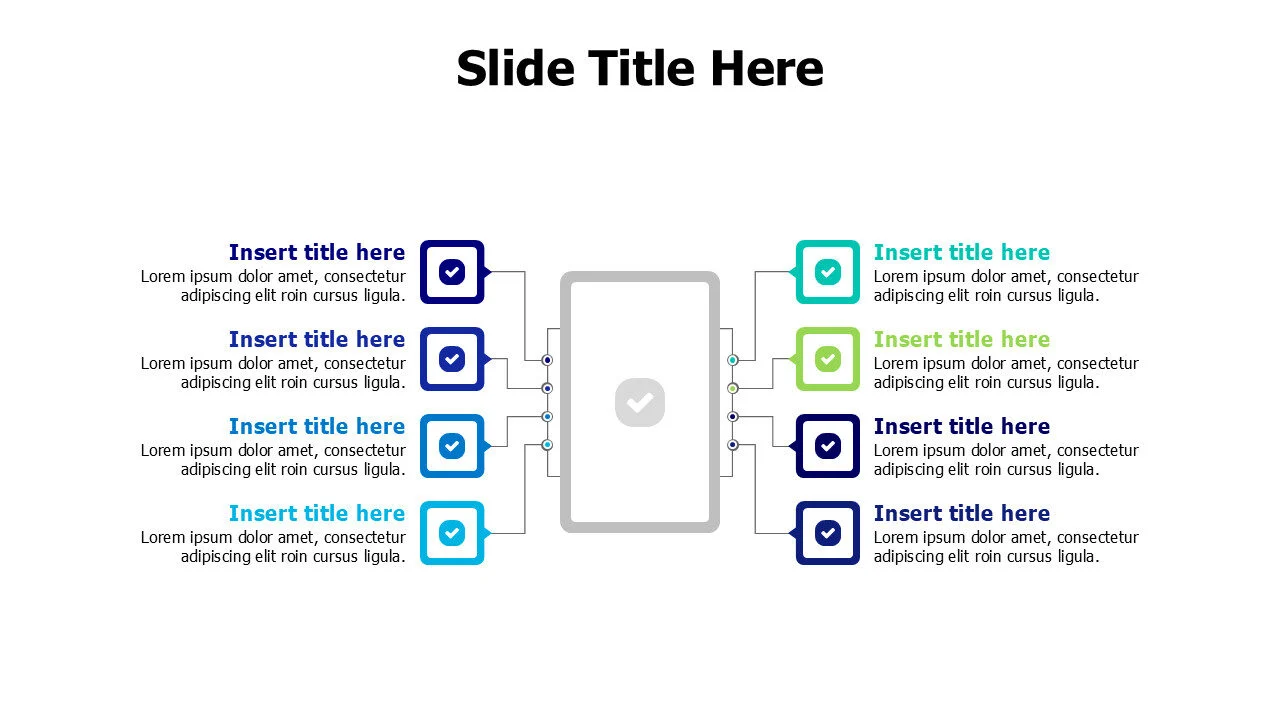 Slide Title Here

Insert title here
Lorem ipsum dolor amet, consectetur adipiscing elit roin cursus ligula.

Insert title here
Lorem ipsum dolor amet, consectetur adipiscing elit roin cursus ligula.

Insert title here
Lorem ipsum dolor amet, consectetur adipiscing elit roin cursus ligula.

Insert title here
Lorem ipsum dolor amet, consectetur adipiscing elit roin cursus ligula.

Insert title here
Lorem ipsum dolor amet, consectetur adipiscing elit roin cursus ligula.

Insert title here
Lorem ipsum dolor amet, consectetur adipiscing elit roin cursus ligula.

Insert title here
Lorem ipsum dolor amet, consectetur adipiscing elit roin cursus ligula.

Insert title here
Lorem ipsum dolor amet, consectetur adipiscing elit roin cursus ligula.