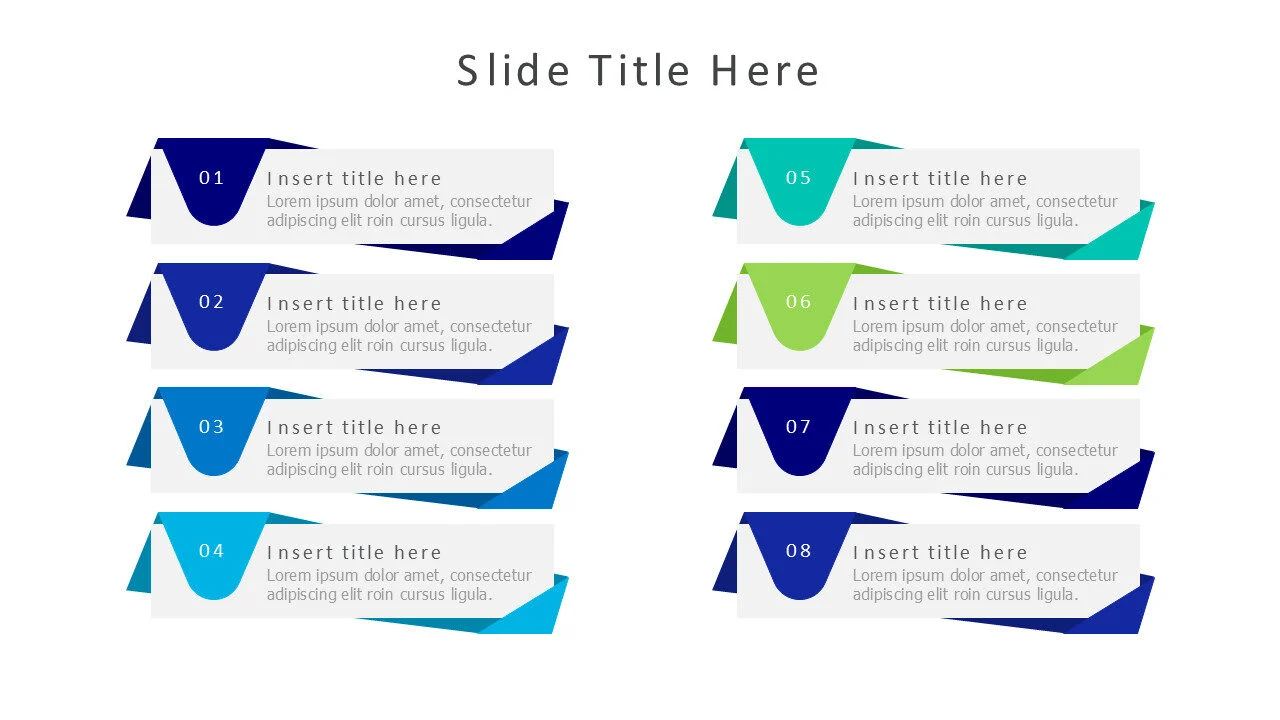 Slide Title Here

01
Insert title here
Lorem ipsum dolor amet, consectetur adipiscing elit roin cursus ligula.

02
Insert title here
Lorem ipsum dolor amet, consectetur adipiscing elit roin cursus ligula.

03
Insert title here
Lorem ipsum dolor amet, consectetur adipiscing elit roin cursus ligula.

04
Insert title here
Lorem ipsum dolor amet, consectetur adipiscing elit roin cursus ligula.

05
Insert title here
Lorem ipsum dolor amet, consectetur adipiscing elit roin cursus ligula.

06
Insert title here
Lorem ipsum dolor amet, consectetur adipiscing elit roin cursus ligula.

07
Insert title here
Lorem ipsum dolor amet, consectetur adipiscing elit roin cursus ligula.

08
Insert title here
Lorem ipsum dolor amet, consectetur adipiscing elit roin cursus ligula.