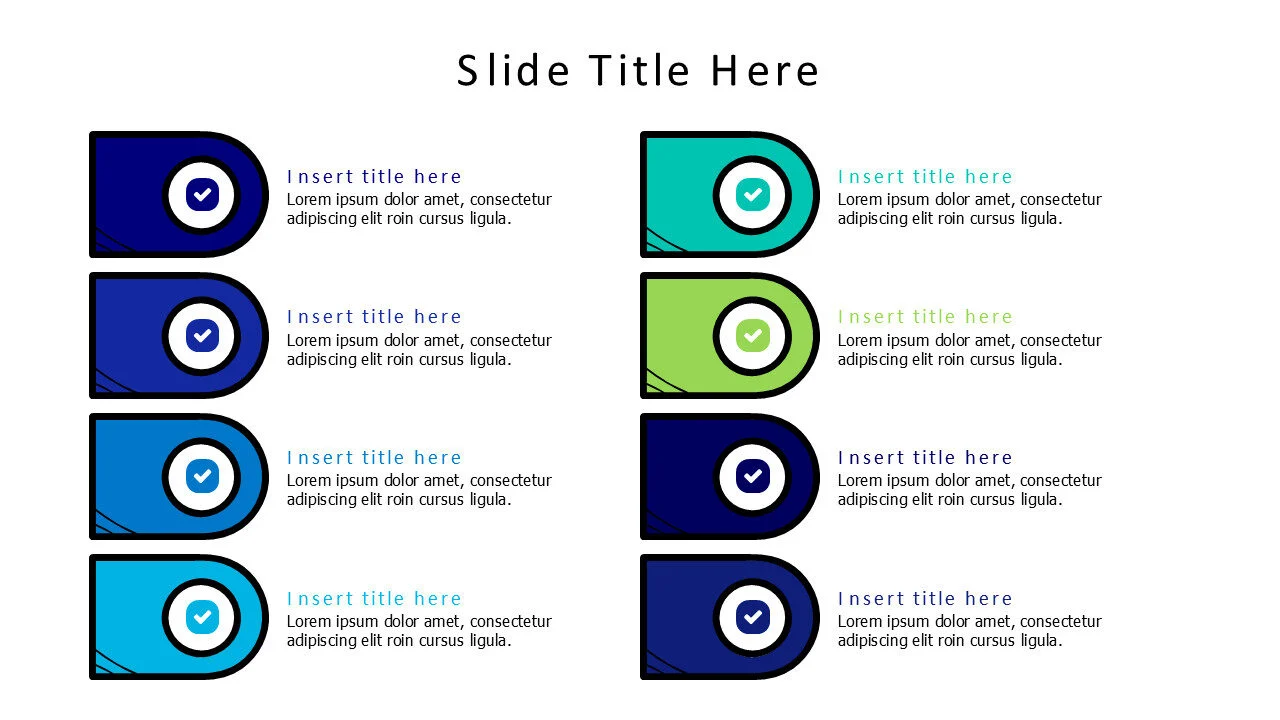 Slide Title Here

Insert title here
Lorem ipsum dolor amet, consectetur adipiscing elit roin cursus ligula.

Insert title here
Lorem ipsum dolor amet, consectetur adipiscing elit roin cursus ligula.

Insert title here
Lorem ipsum dolor amet, consectetur adipiscing elit roin cursus ligula.

Insert title here
Lorem ipsum dolor amet, consectetur adipiscing elit roin cursus ligula.

Insert title here
Lorem ipsum dolor amet, consectetur adipiscing elit roin cursus ligula.

Insert title here
Lorem ipsum dolor amet, consectetur adipiscing elit roin cursus ligula.

Insert title here
Lorem ipsum dolor amet, consectetur adipiscing elit roin cursus ligula.

Insert title here
Lorem ipsum dolor amet, consectetur adipiscing elit roin cursus ligula.