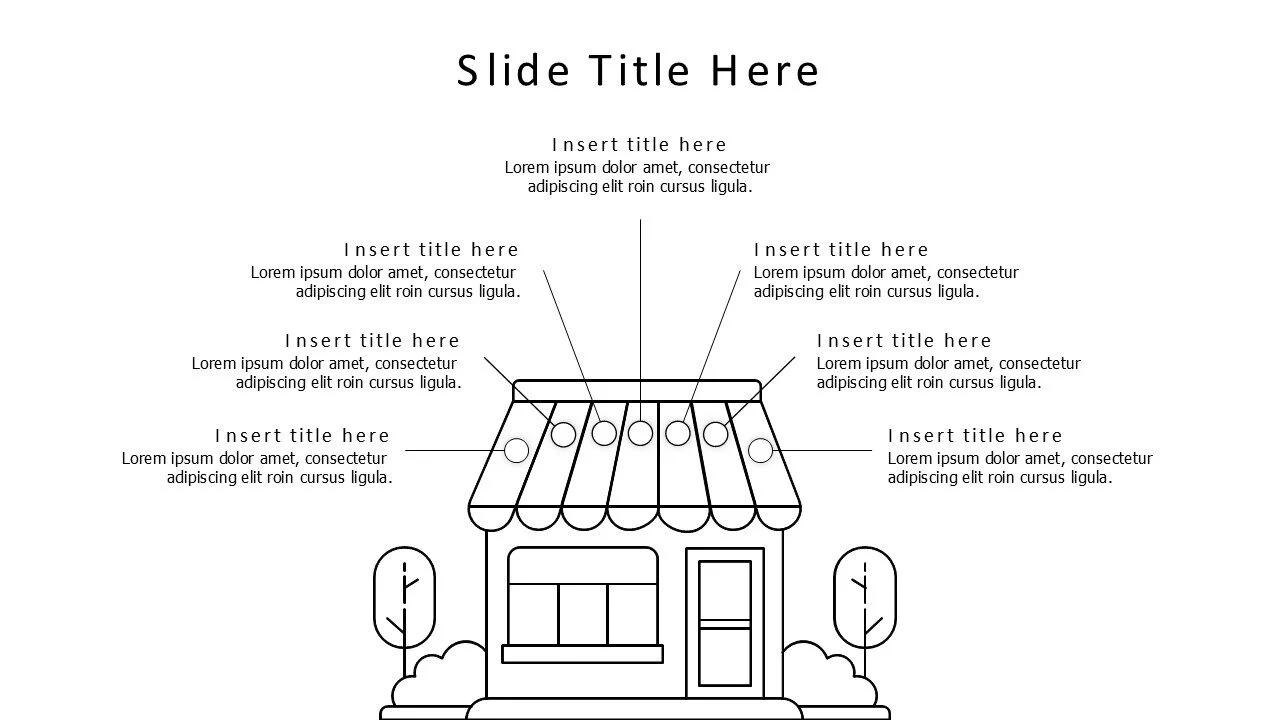 Slide Title Here

Insert title here
Lorem ipsum dolor amet, consectetur adipiscing elit roin cursus ligula.

Insert title here
Lorem ipsum dolor amet, consectetur adipiscing elit roin cursus ligula.

Insert title here
Lorem ipsum dolor amet, consectetur adipiscing elit roin cursus ligula.

Insert title here
Lorem ipsum dolor amet, consectetur adipiscing elit roin cursus ligula.

Insert title here
Lorem ipsum dolor amet, consectetur adipiscing elit roin cursus ligula.

Insert title here
Lorem ipsum dolor amet, consectetur adipiscing elit roin cursus ligula.

Insert title here
Lorem ipsum dolor amet, consectetur adipiscing elit roin cursus ligula.