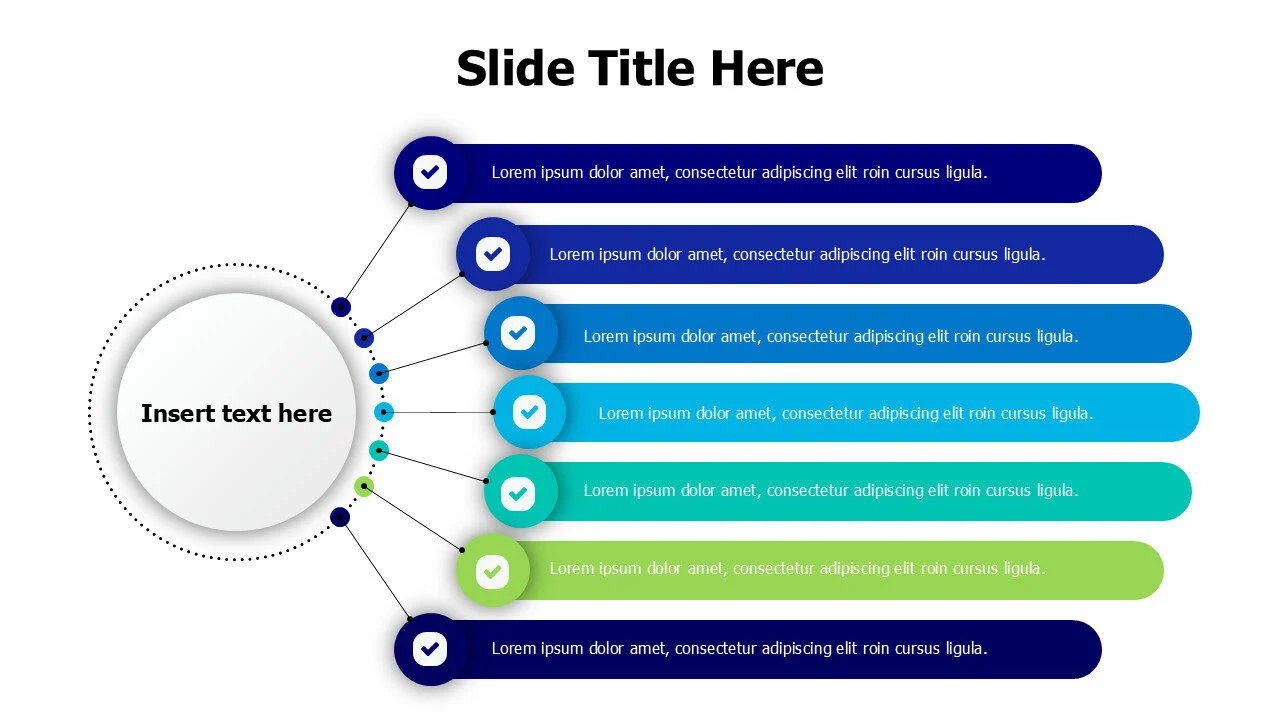 Slide Title Here

Insert text here

Lorem ipsum dolor amet, consectetur adipiscing elit roin cursus ligula.

Lorem ipsum dolor amet, consectetur adipiscing elit roin cursus ligula.

Lorem ipsum dolor amet, consectetur adipiscing elit roin cursus ligula.

Lorem ipsum dolor amet, consectetur adipiscing elit roin cursus ligula.

Lorem ipsum dolor amet, consectetur adipiscing elit roin cursus ligula.

Lorem ipsum dolor amet, consectetur adipiscing elit roin cursus ligula.

Lorem ipsum dolor amet, consectetur adipiscing elit roin cursus ligula.