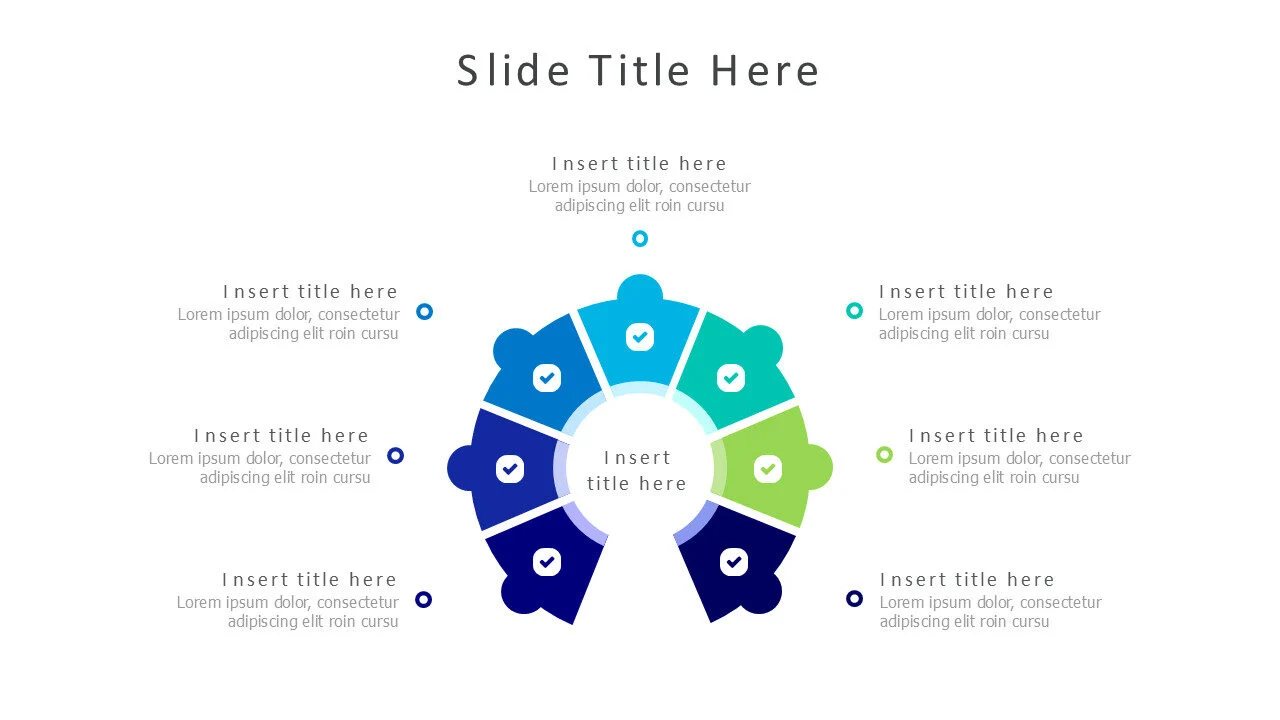 Slide Title Here

Insert title here
Lorem ipsum dolor, consectetur adipiscing elit roin cursu

Insert title here
Lorem ipsum dolor, consectetur adipiscing elit roin cursu

Insert title here
Lorem ipsum dolor, consectetur adipiscing elit roin cursu

Insert title here
Lorem ipsum dolor, consectetur adipiscing elit roin cursu

Insert title here

Insert title here
Lorem ipsum dolor, consectetur adipiscing elit roin cursu

Insert title here
Lorem ipsum dolor, consectetur adipiscing elit roin cursu

Insert title here
Lorem ipsum dolor, consectetur adipiscing elit roin cursu