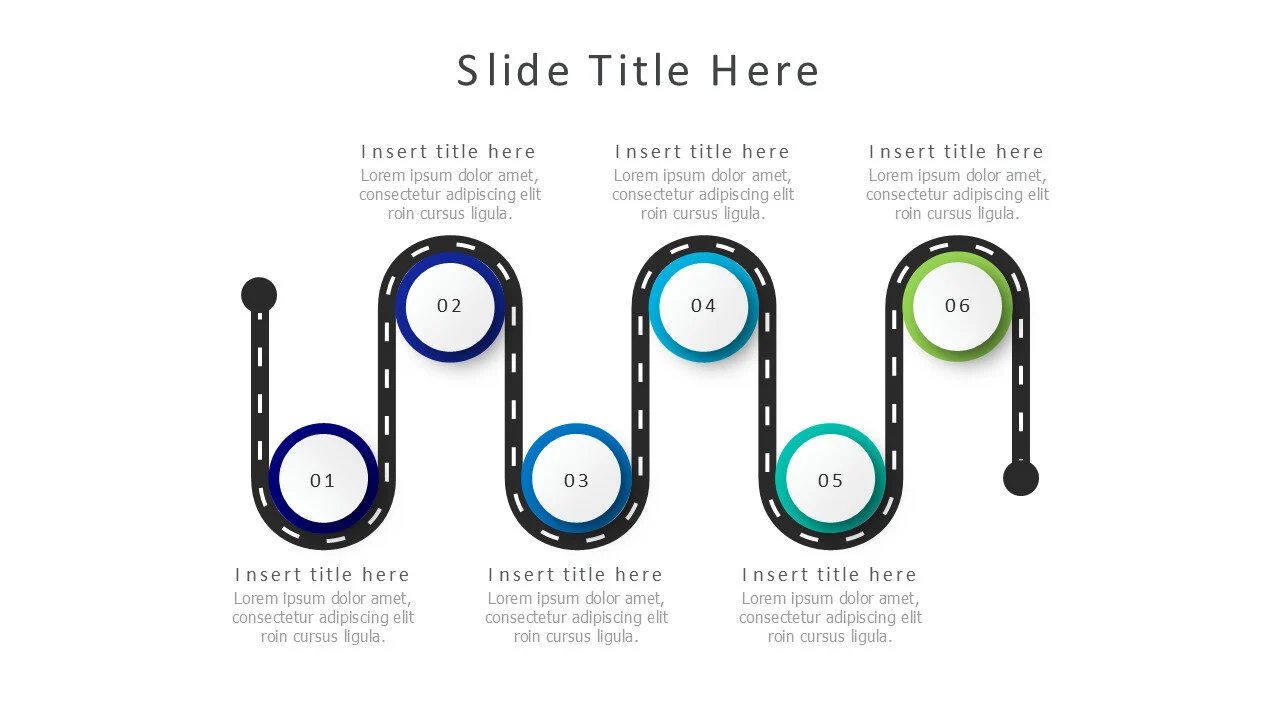 Slide Title Here

Insert title here
Lorem ipsum dolor amet, consectetur adipiscing elit roin cursus ligula.

Insert title here
Lorem ipsum dolor amet, consectetur adipiscing elit roin cursus ligula.

Insert title here
Lorem ipsum dolor amet, consectetur adipiscing elit roin cursus ligula.

02

04

06

01

03

05

Insert title here
Lorem ipsum dolor amet, consectetur adipiscing elit roin cursus ligula.

Insert title here
Lorem ipsum dolor amet, consectetur adipiscing elit roin cursus ligula.

Insert title here
Lorem ipsum dolor amet, consectetur adipiscing elit roin cursus ligula.