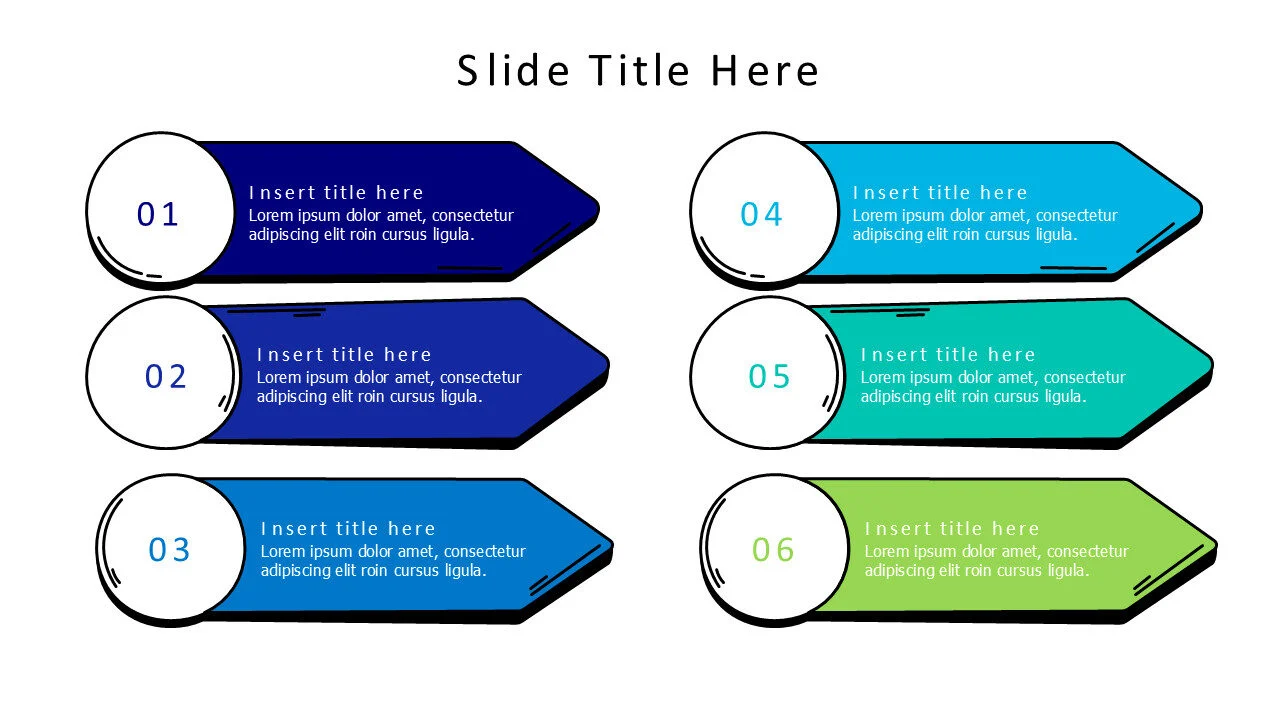 Slide Title Here

01
Insert title here
Lorem ipsum dolor amet, consectetur adipiscing elit roin cursus ligula.

02
Insert title here
Lorem ipsum dolor amet, consectetur adipiscing elit roin cursus ligula.

03
Insert title here
Lorem ipsum dolor amet, consectetur adipiscing elit roin cursus ligula.

04
Insert title here
Lorem ipsum dolor amet, consectetur adipiscing elit roin cursus ligula.

05
Insert title here
Lorem ipsum dolor amet, consectetur adipiscing elit roin cursus ligula.

06
Insert title here
Lorem ipsum dolor amet, consectetur adipiscing elit roin cursus ligula.