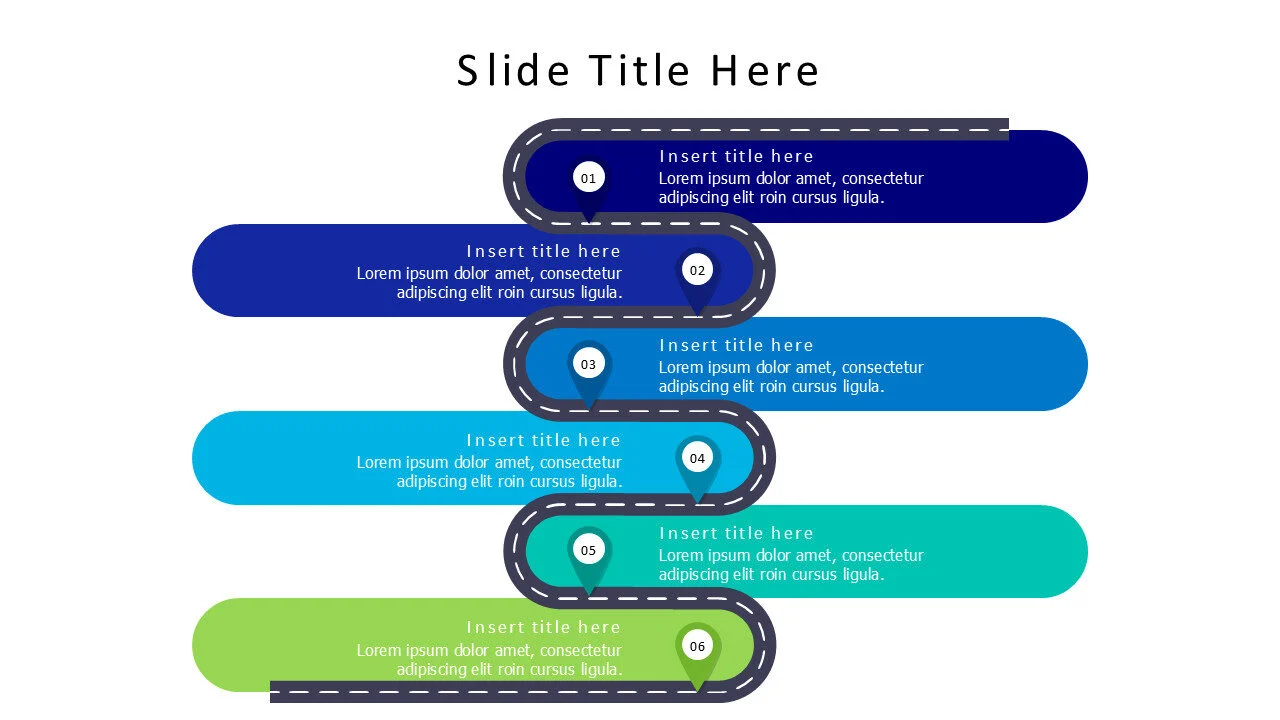 Slide Title Here

01

Insert title here
Lorem ipsum dolor amet, consectetur adipiscing elit roin cursus ligula.

Insert title here
Lorem ipsum dolor amet, consectetur adipiscing elit roin cursus ligula.

02

03

Insert title here
Lorem ipsum dolor amet, consectetur adipiscing elit roin cursus ligula.

Insert title here
Lorem ipsum dolor amet, consectetur adipiscing elit roin cursus ligula.

04

05

Insert title here
Lorem ipsum dolor amet, consectetur adipiscing elit roin cursus ligula.

Insert title here
Lorem ipsum dolor amet, consectetur adipiscing elit roin cursus ligula.

06