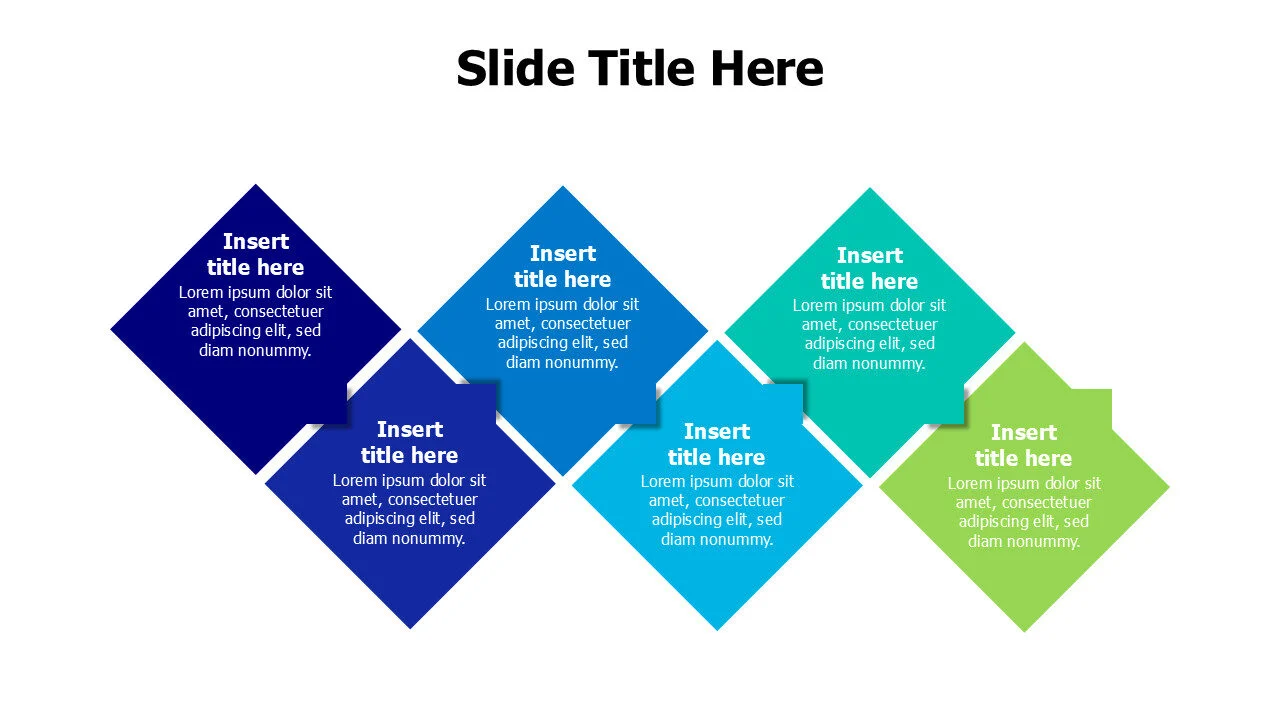 Slide Title Here

Insert title here
Lorem ipsum dolor sit amet, consectetuer adipiscing elit, sed diam nonummy.

Insert title here
Lorem ipsum dolor sit amet, consectetuer adipiscing elit, sed diam nonummy.

Insert title here
Lorem ipsum dolor sit amet, consectetuer adipiscing elit, sed diam nonummy.

Insert title here
Lorem ipsum dolor sit amet, consectetuer adipiscing elit, sed diam nonummy.

Insert title here
Lorem ipsum dolor sit amet, consectetuer adipiscing elit, sed diam nonummy.

Insert title here
Lorem ipsum dolor sit amet, consectetuer adipiscing elit, sed diam nonummy.