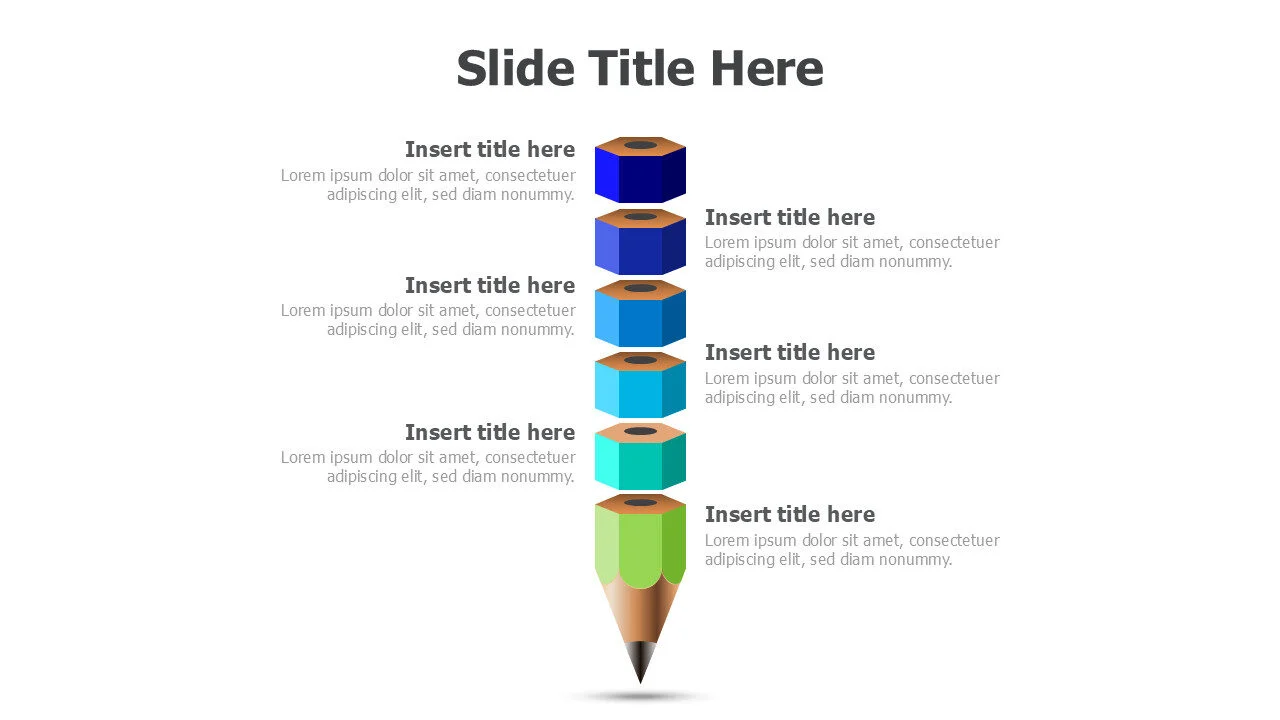 Slide Title Here

Insert title here
Lorem ipsum dolor sit amet, consectetuer adipiscing elit, sed diam nonummy.

Insert title here
Lorem ipsum dolor sit amet, consectetuer adipiscing elit, sed diam nonummy.

Insert title here
Lorem ipsum dolor sit amet, consectetuer adipiscing elit, sed diam nonummy.

Insert title here
Lorem ipsum dolor sit amet, consectetuer adipiscing elit, sed diam nonummy.

Insert title here
Lorem ipsum dolor sit amet, consectetuer adipiscing elit, sed diam nonummy.

Insert title here
Lorem ipsum dolor sit amet, consectetuer adipiscing elit, sed diam nonummy.